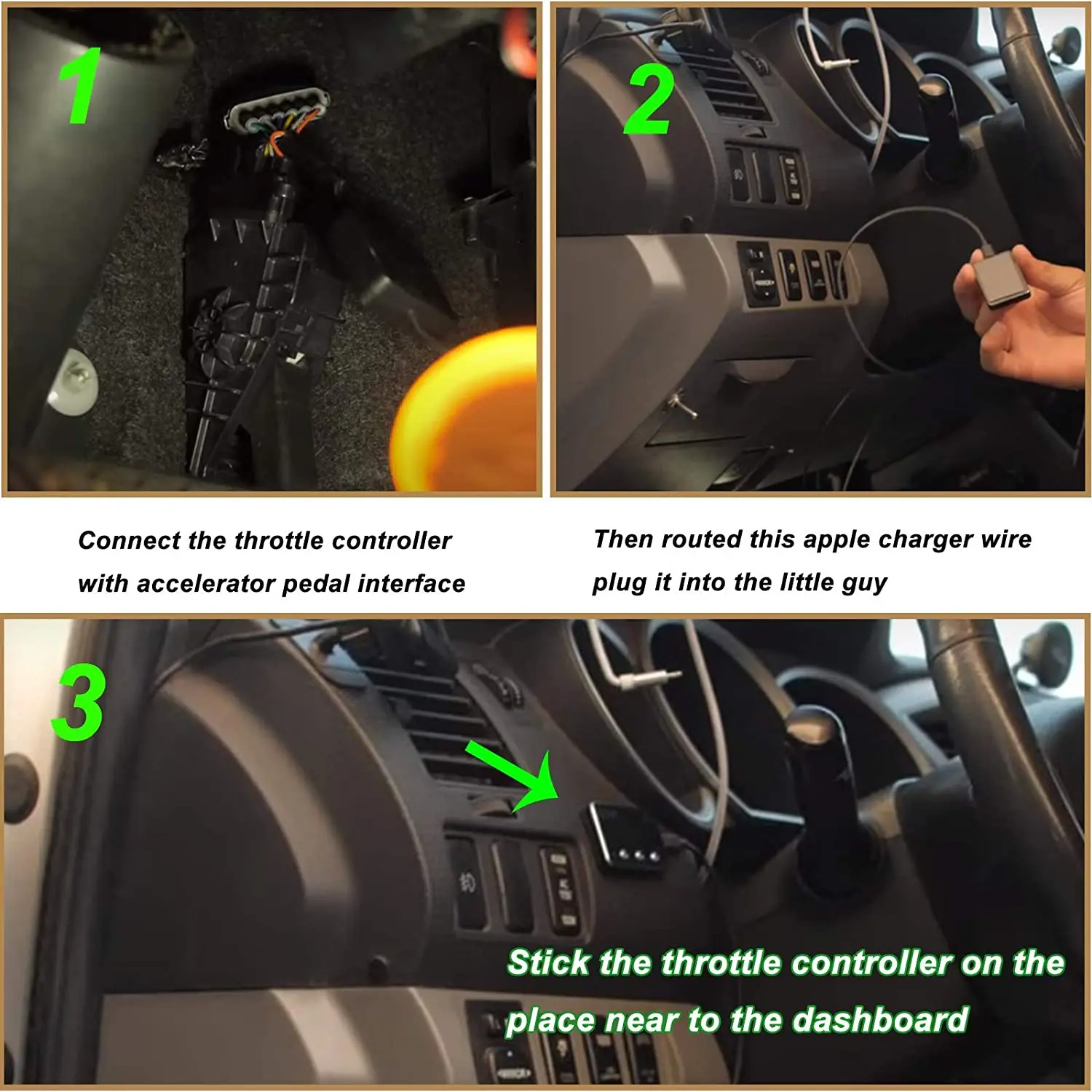 1

2

Connect the throttle controller with accelerator pedal interface

Then routed this apple charger wire plug it into the little guy

3

Stick the throttle controller on the place near to the dashboard