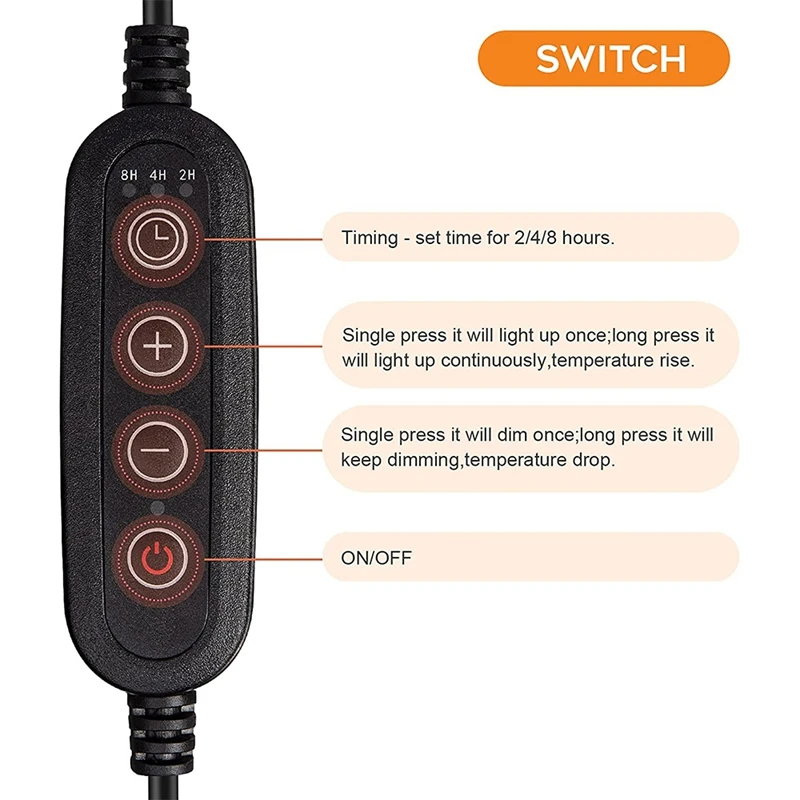 SWITCH

8H 4H 2H

Timing - set time for 2/4/8 hours.

Single press it will light up once;long press it will light up continuously,temperature rise.

Single press it will dim once;long press it will keep dimming,temperature drop.

ON/OFF