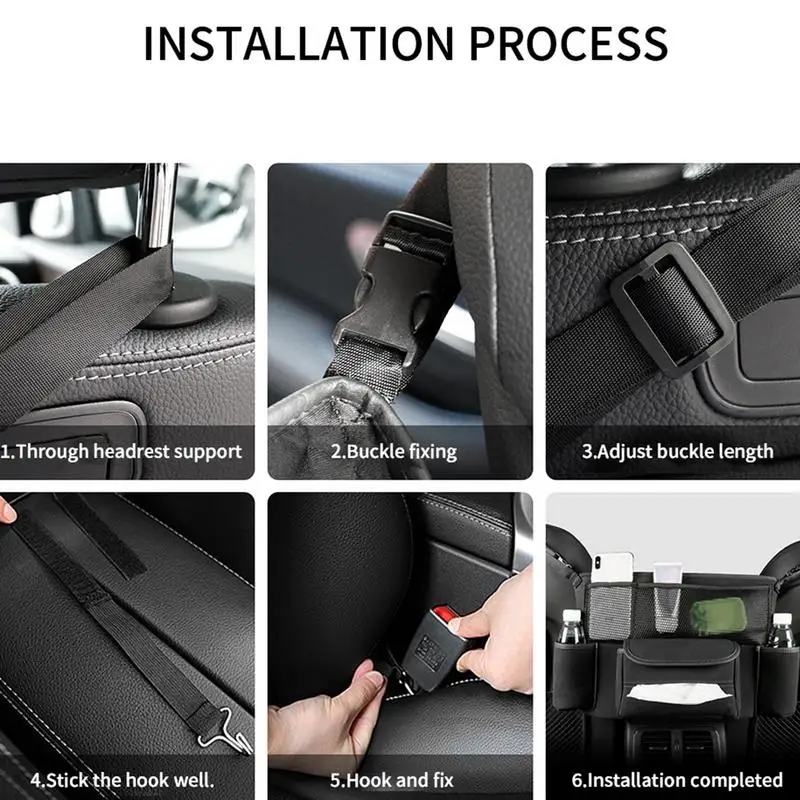 INSTALLATION PROCESS

1.Through headrest support

2.Buckle fixing

3.Adjust buckle length

4.Stick the hook well.

5.Hook and fix

6.Installation completed