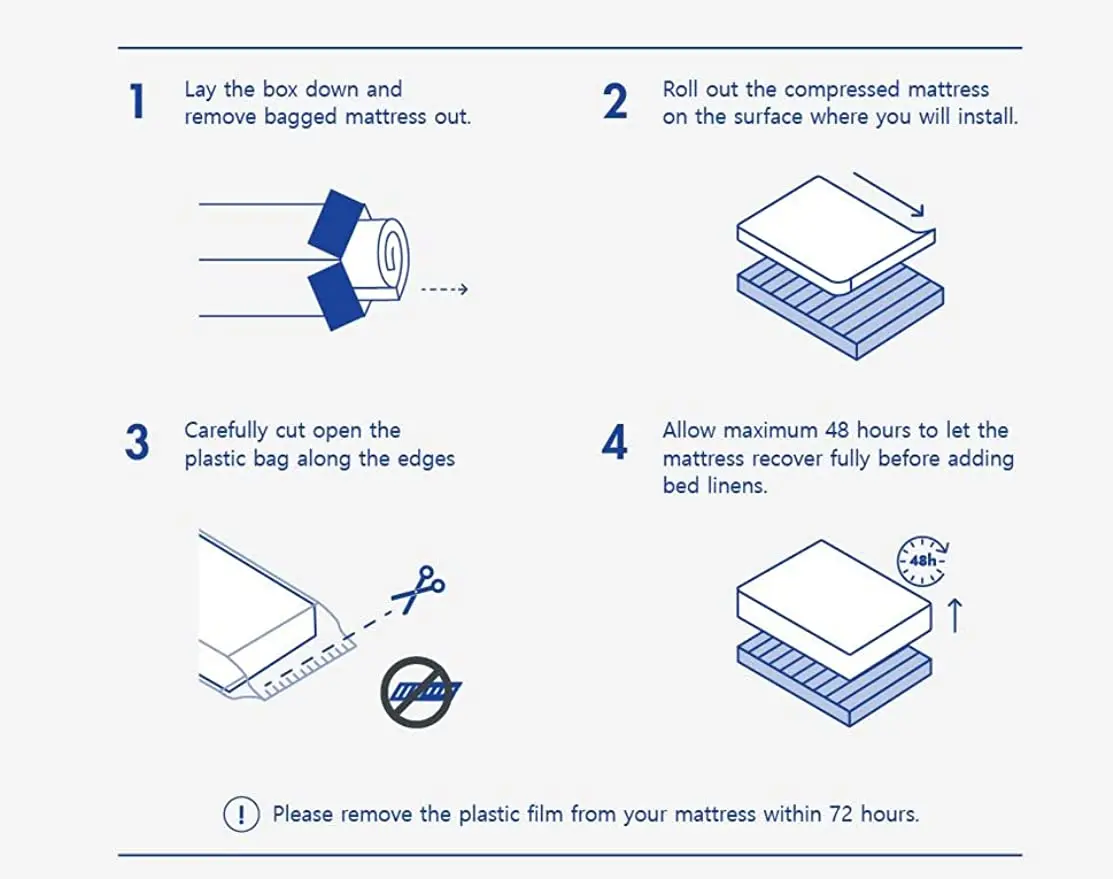 1 Lay the box down and remove bagged mattress out.

2 Roll out the compressed mattress on the surface where you will install.

3 Carefully cut open the plastic bag along the edges

4 Allow maximum 48 hours to let the mattress recover fully before adding bed linens.

48h

! Please remove the plastic film from your mattress within 72 hours.