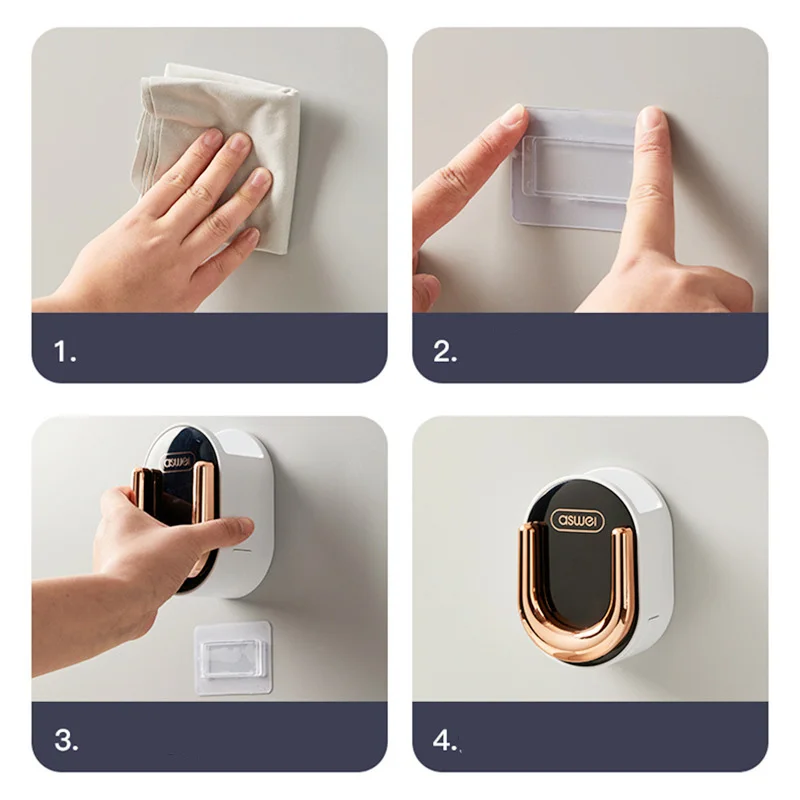 1.

2.

aswei

3.

aswei

4.