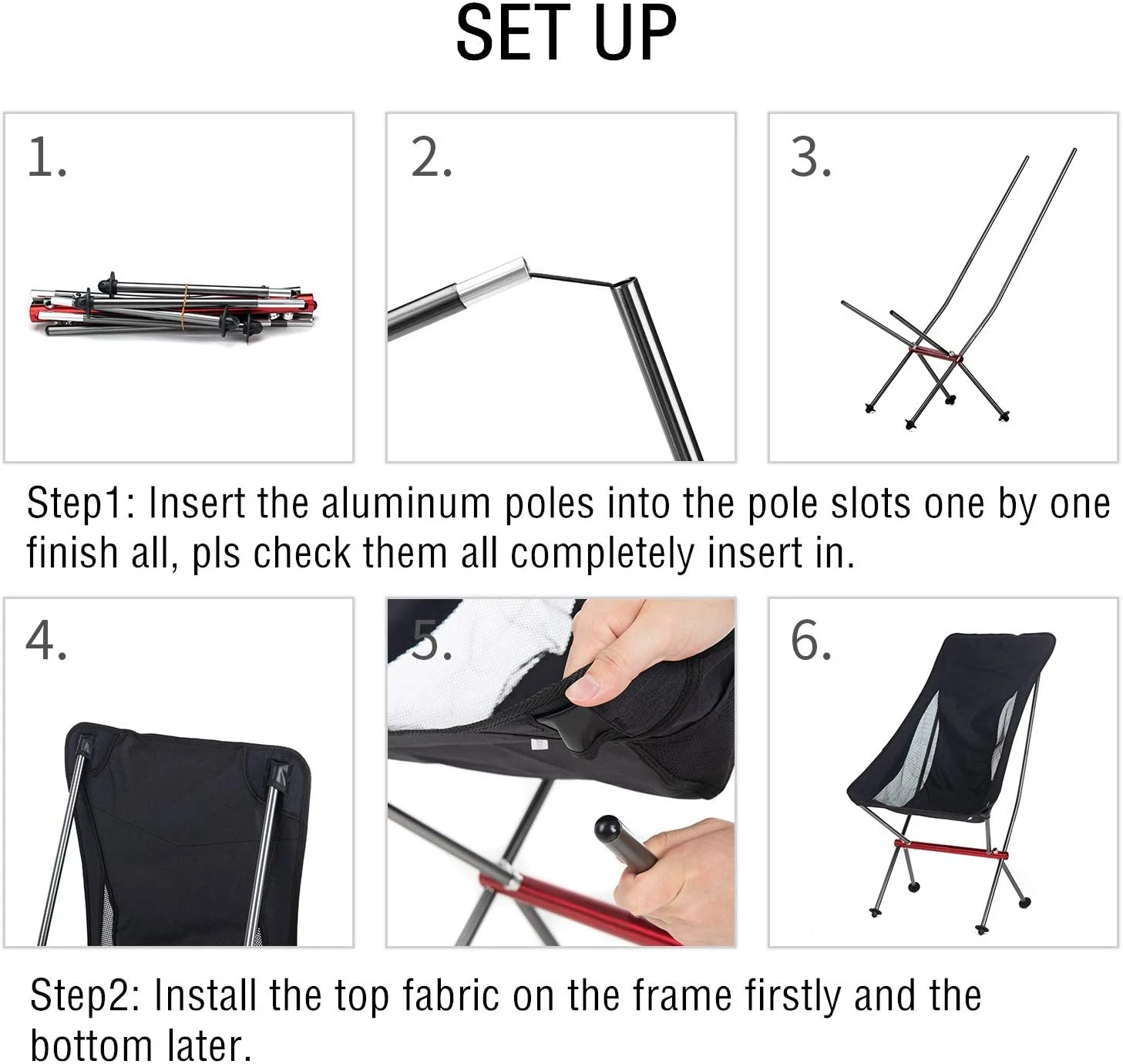 SET UP

1.

2.

3.

Step1: Insert the aluminum poles into the pole slots one by one finish all, pls check them all completely insert in.

4.

5.

6.

Step2: Install the top fabric on the frame firstly and the bottom later.