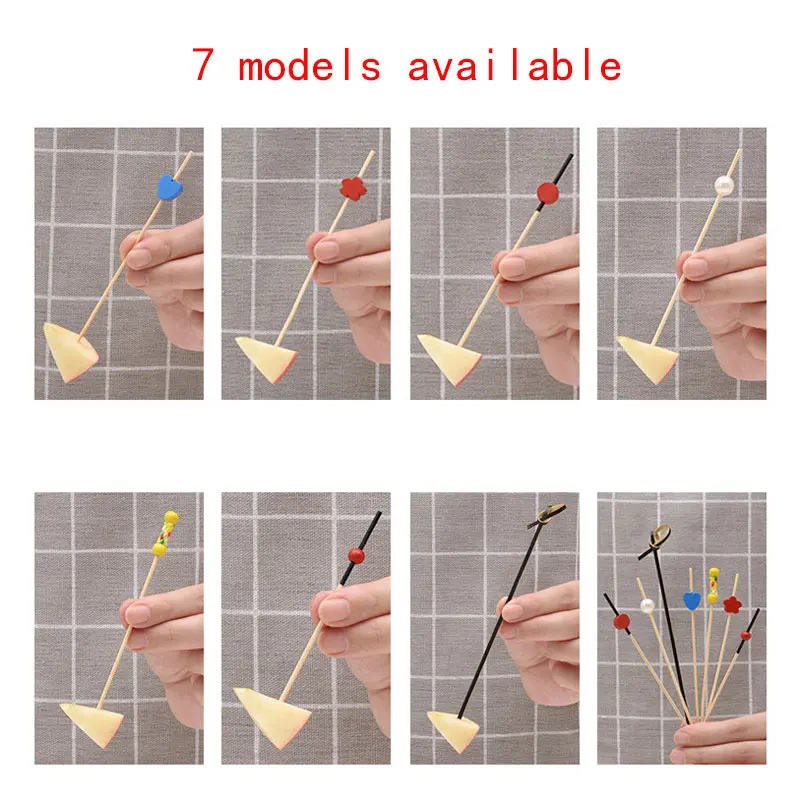 7 models available