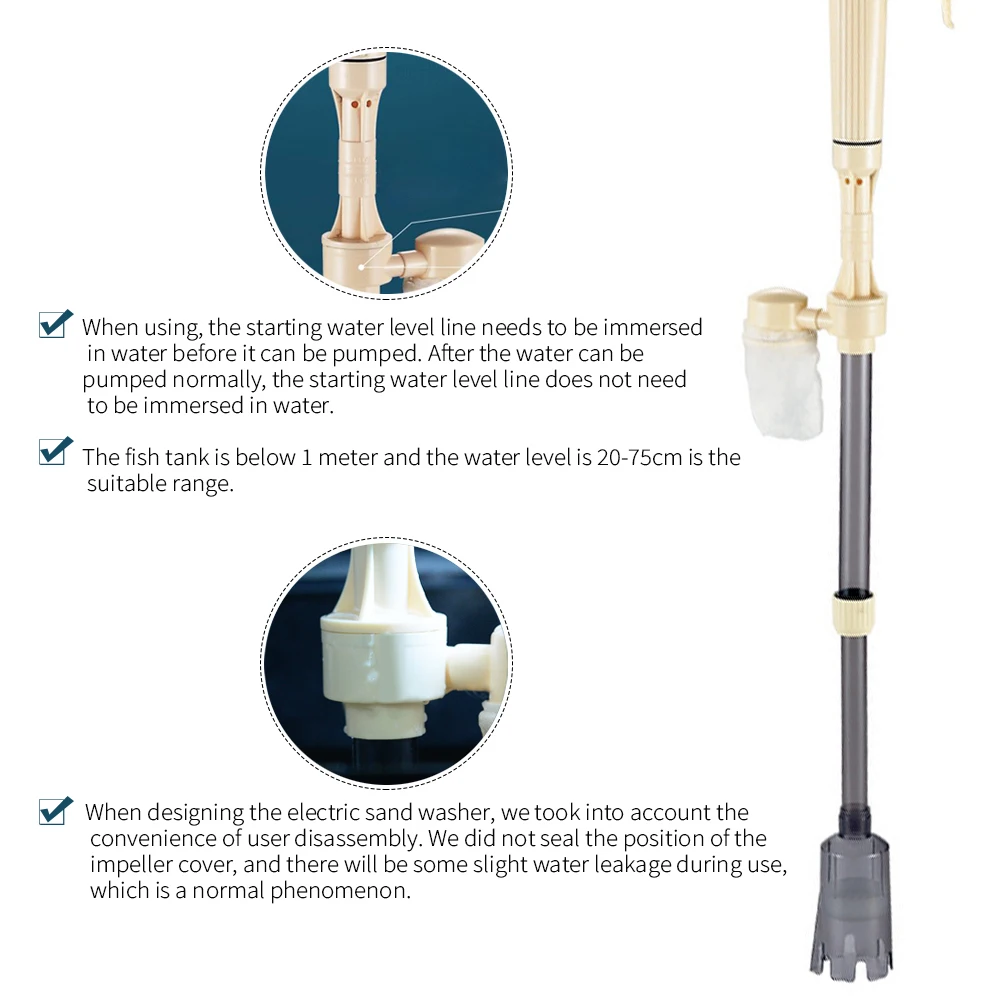 When using, the starting water level line needs to be immersed in water before it can be pumped. After the water can be pumped normally, the starting water level line does not need to be immersed in water.

The fish tank is below 1 meter and the water level is 20-75cm is the suitable range.

When designing the electric sand washer, we took into account the convenience of user disassembly. We did not seal the position of the impeller cover, and there will be some slight water leakage during use, which is a normal phenomenon.