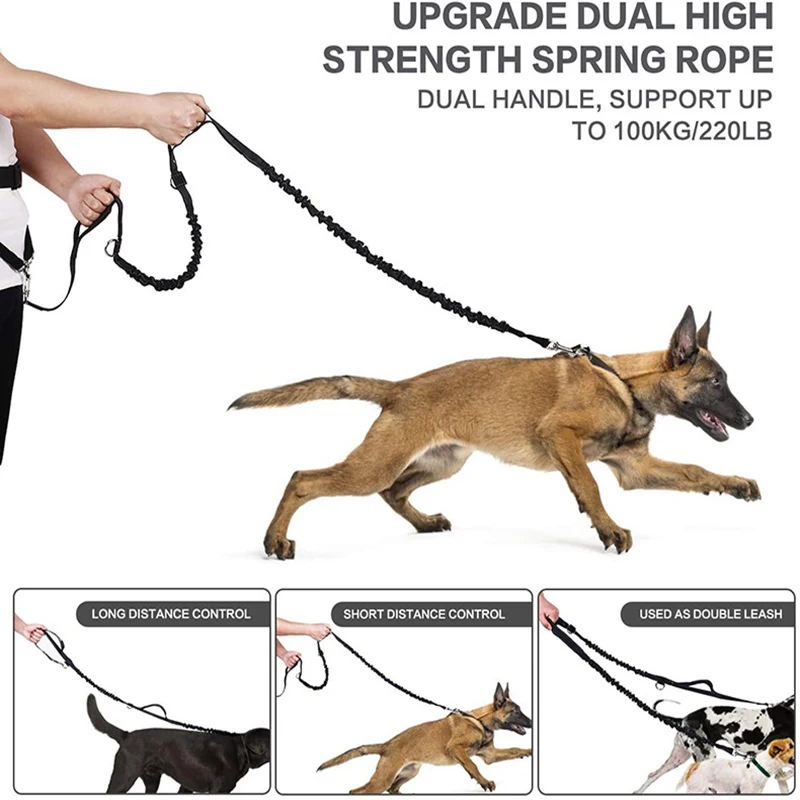 UPGRADE DUAL HIGH STRENGTH SPRING ROPE

DUAL HANDLE, SUPPORT UP TO 100KG/220LB

LONG DISTANCE CONTROL

SHORT DISTANCE CONTROL

USED AS DOUBLE LEASH