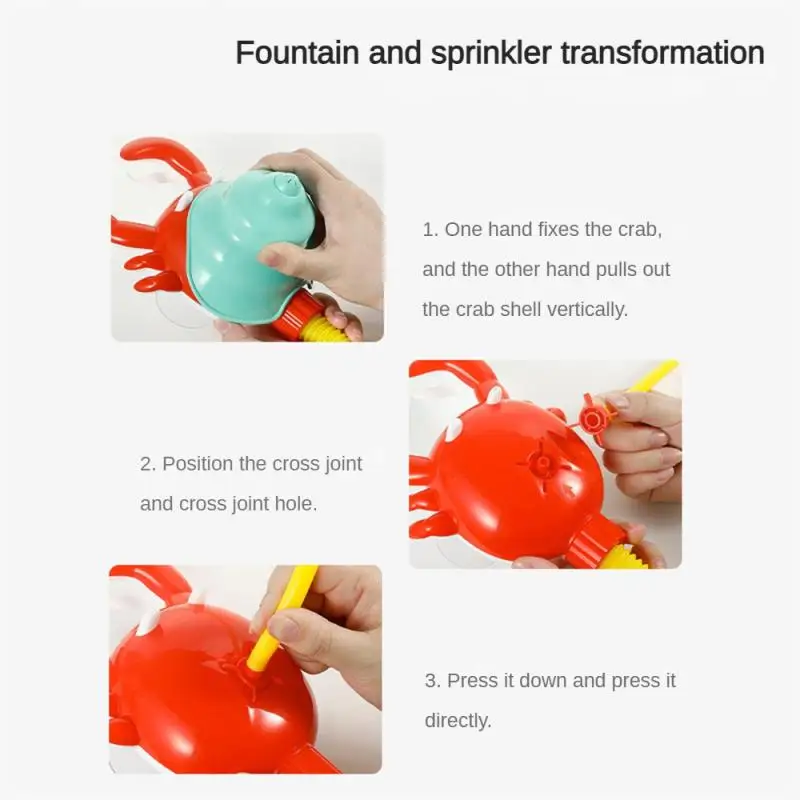 Fountain and sprinkler transformation

1. One hand fixes the crab, and the other hand pulls out the crab shell vertically.

2. Position the cross joint and cross joint hole.

3. Press it down and press it directly.