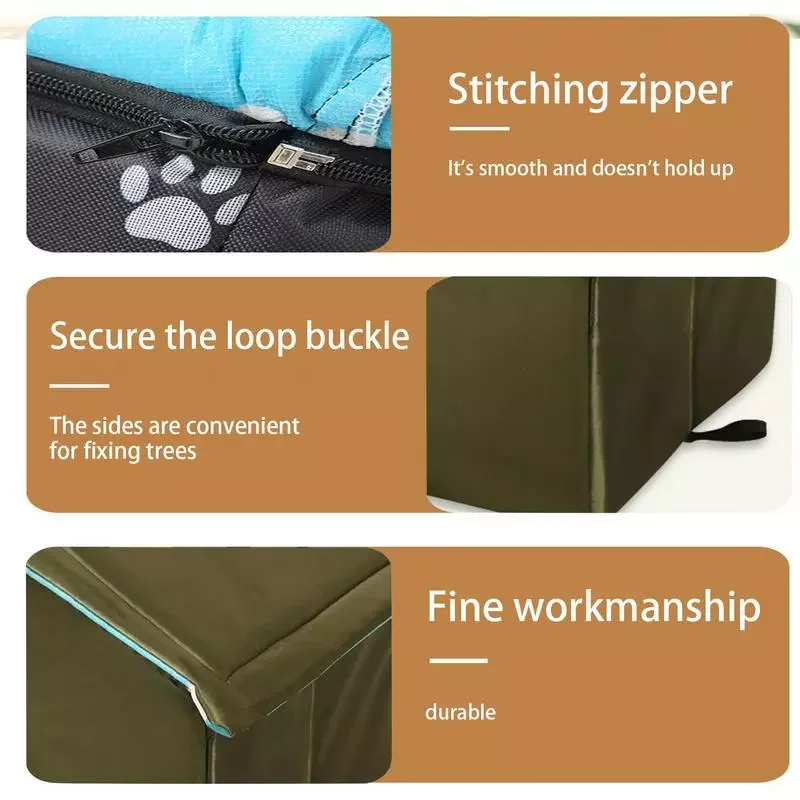 Stitching zipper

It's smooth and doesn't hold up

Secure the loop buckle

The sides are convenient for fixing trees

Fine workmanship

durable