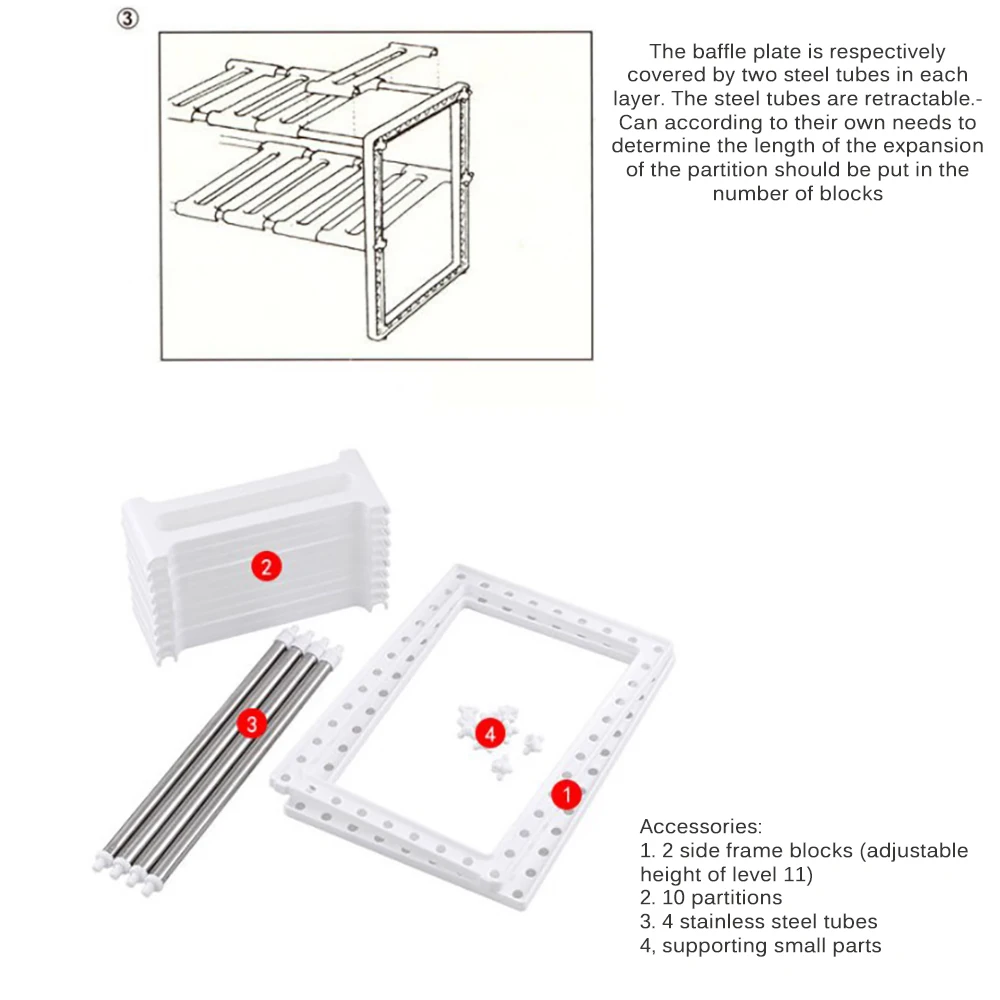 ③

The baffle plate is respectively covered by two steel tubes in each layer. The steel tubes are retractable.- Can according to their own needs to determine the length of the expansion of the partition should be put in the number of blocks

2

3

4

1

Accessories:
1. 2 side frame blocks (adjustable height of level 11)
2. 10 partitions
3. 4 stainless steel tubes
4, supporting small parts