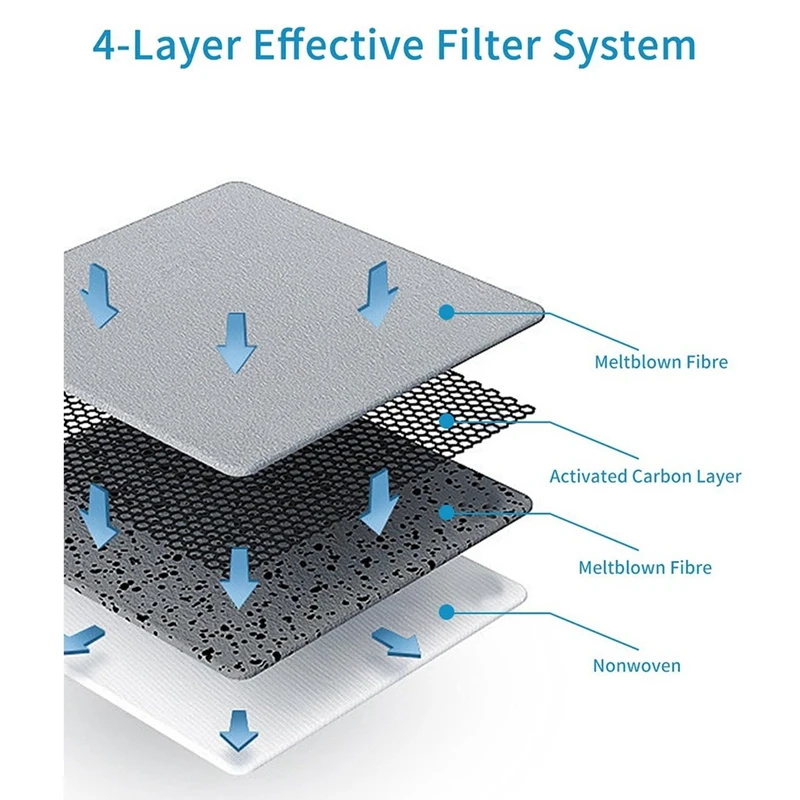 4-Layer Effective Filter System

Meltblown Fibre

Activated Carbon Layer

Meltblown Fibre

Nonwoven