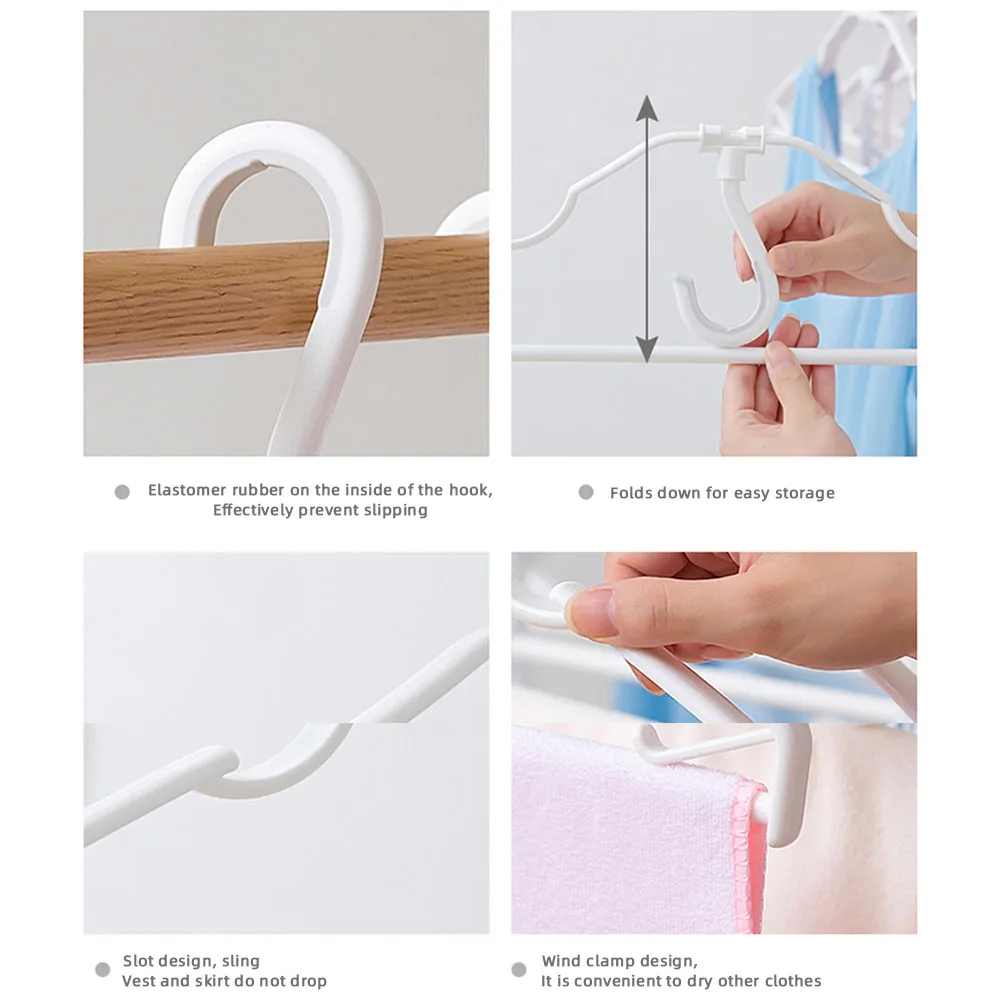 Elastomer rubber on the inside of the hook,
Effectively prevent slipping

Folds down for easy storage

Slot design, sling
Vest and skirt do not drop

Wind clamp design,
It is convenient to dry other clothes