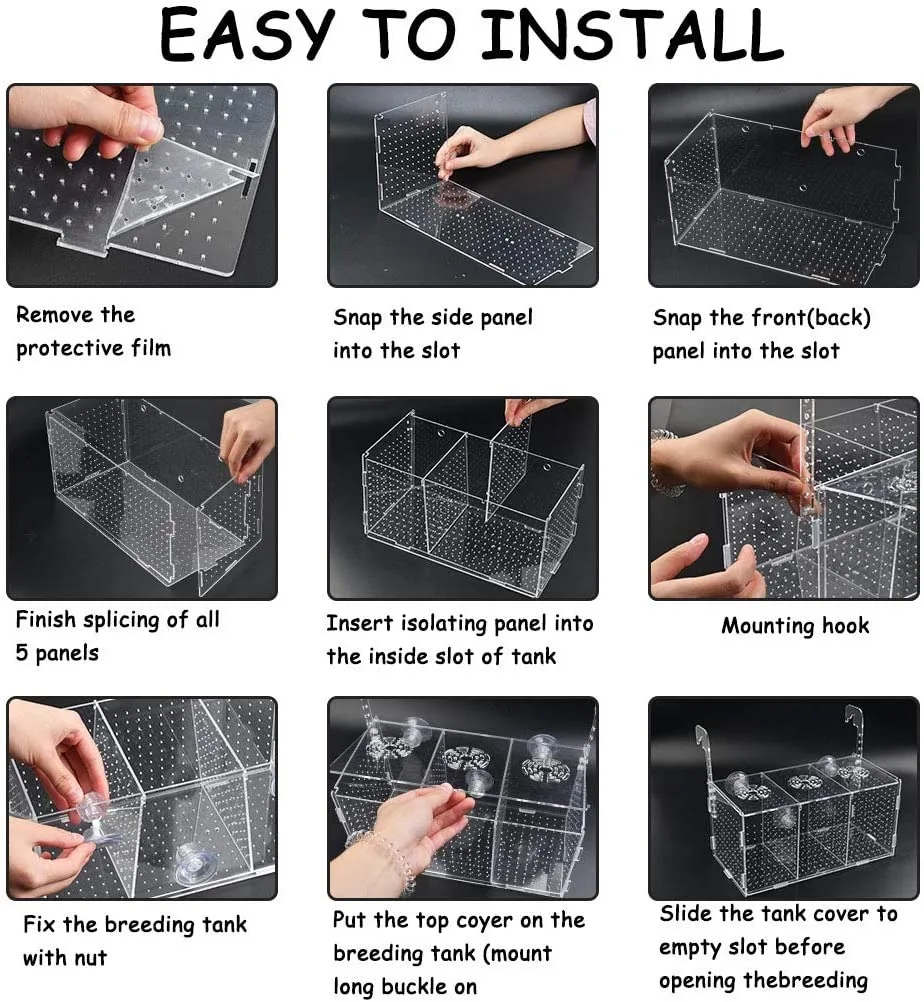 EASY TO INSTALL

Remove the protective film

Snap the side panel into the slot

Snap the front(back) panel into the slot

Finish splicing of all 5 panels

Insert isolating panel into the inside slot of tank

Mounting hook

Fix the breeding tank with nut

Put the top coyer on the breeding tank (mount long buckle on

Slide the tank cover to empty slot before opening thebreeding