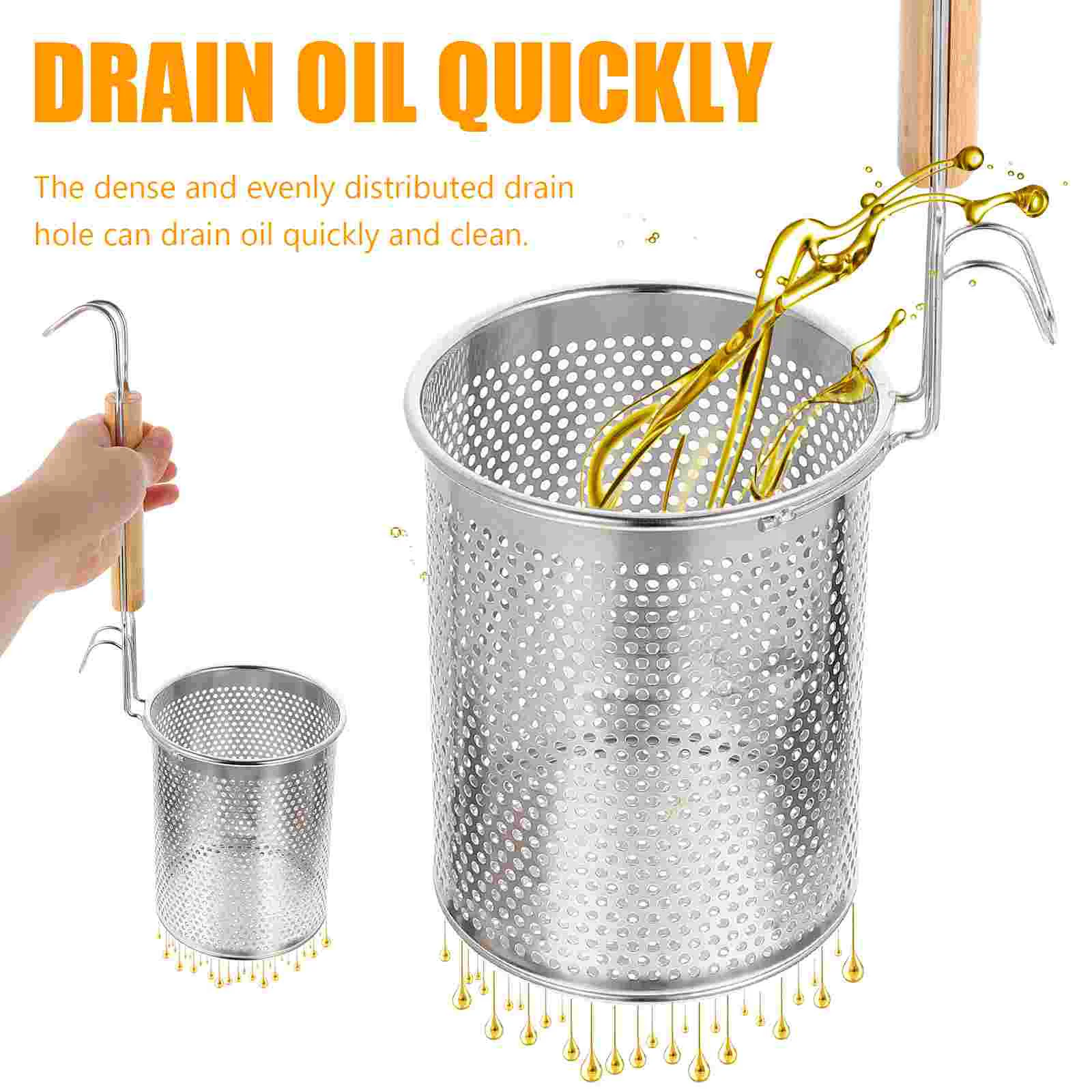 DRAIN OIL QUICKLY

The dense and evenly distributed drain hole can drain oil quickly and clean.