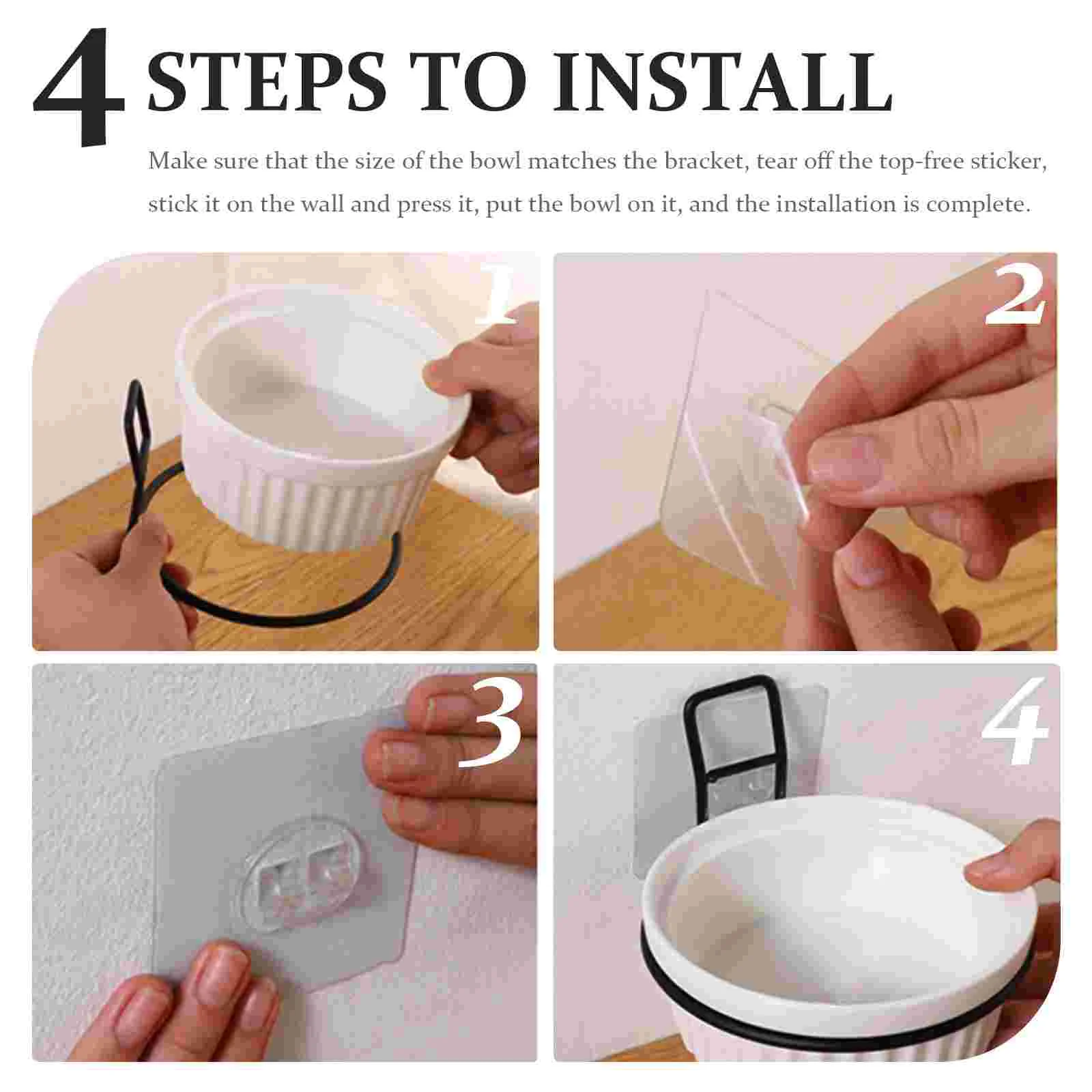 4 STEPS TO INSTALL

Make sure that the size of the bowl matches the bracket, tear off the top-free sticker, stick it on the wall and press it, put the bowl on it, and the installation is complete.

1

2

3

4