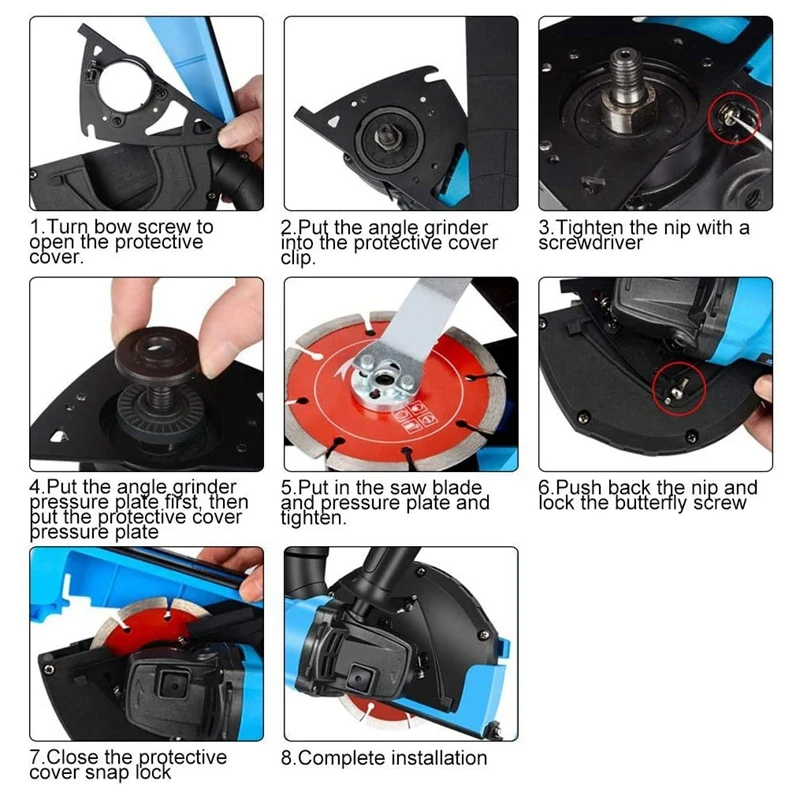 1.Turn bow screw to open the protective cover.

2.Put the angle grinder into the protective cover clip.

3.Tighten the nip with a screwdriver

4.Put the angle grinder pressure plate first, then put the protective cover pressure plate

5.Put in the saw blade and pressure plate and tighten.

6.Push back the nip and lock the butterfly screw

7.Close the protective cover snap lock

8.Complete installation