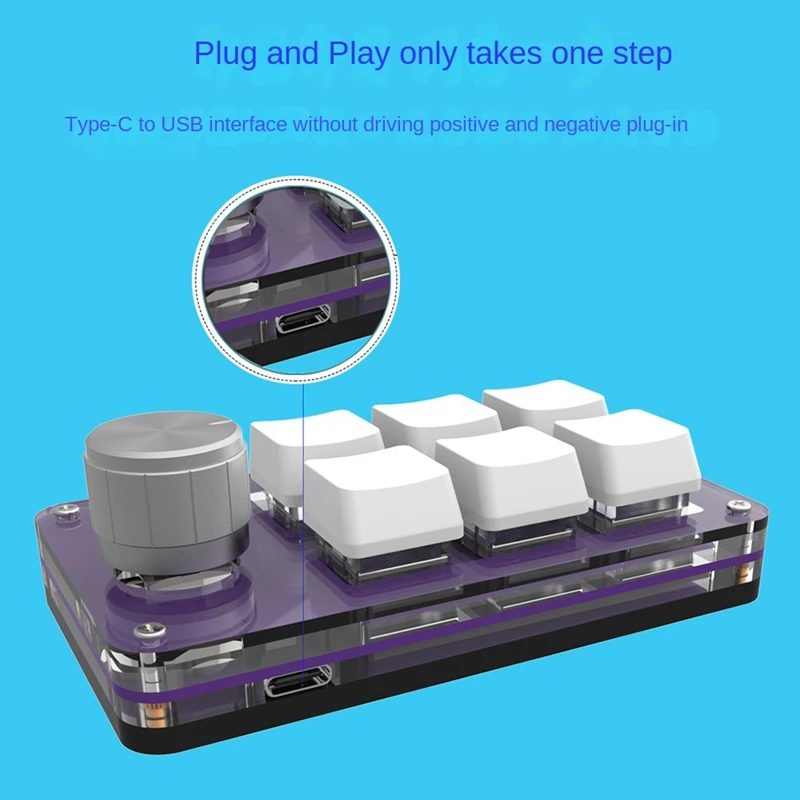 Plug and Play only takes one step

Type-C to USB interface without driving positive and negative plug-in