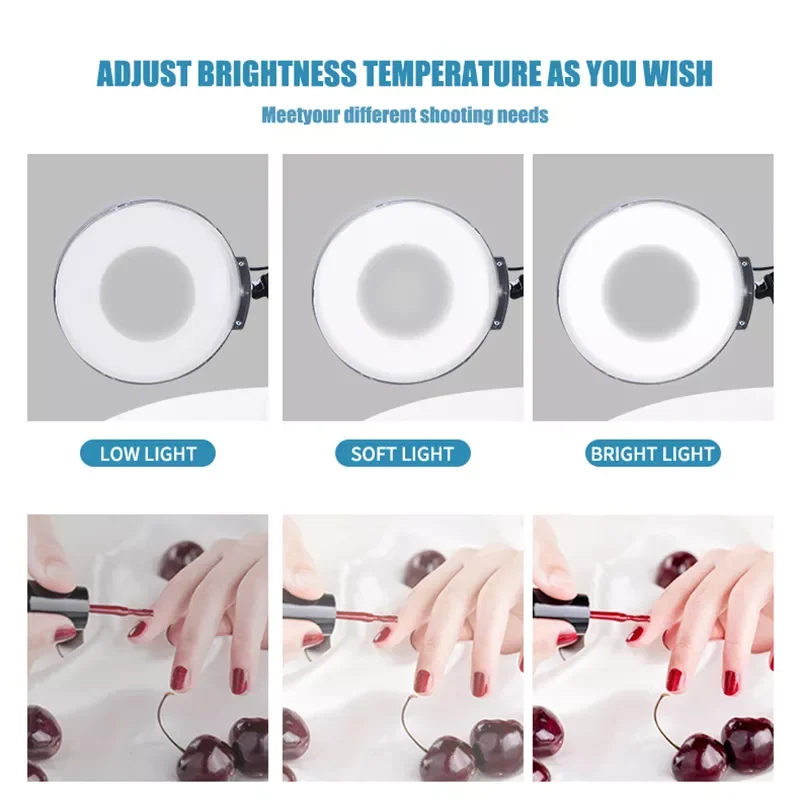 ADJUST BRIGHTNESS TEMPERATURE AS YOU WISH

Meetyour different shooting needs

LOW LIGHT

SOFT LIGHT

BRIGHT LIGHT