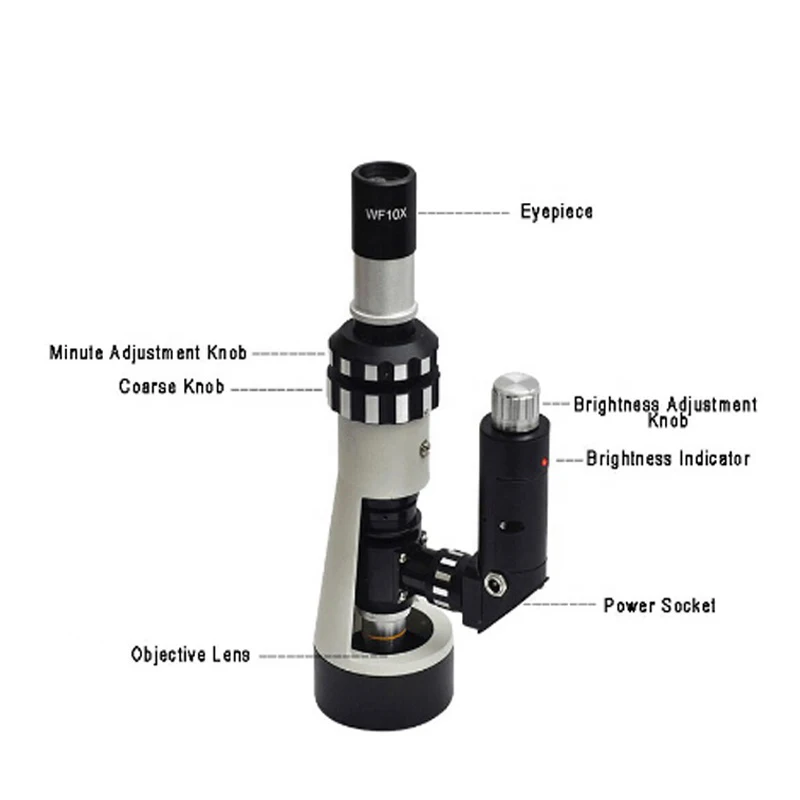 WF10X
Eyepiece
Minute Adjustment Knob
Coarse Knob
Brightness Adjustment Knob
Brightness Indicator
Power Socket
Objective Lens