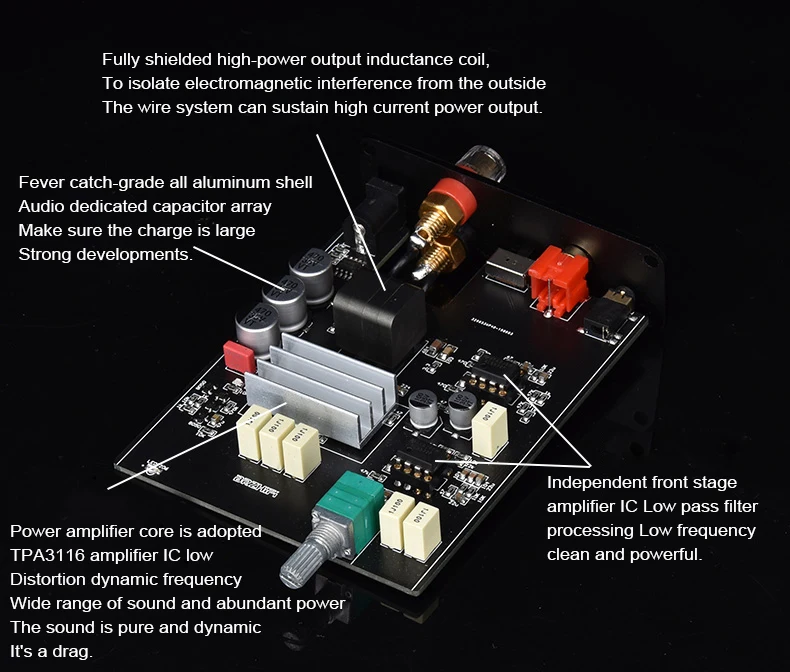 Fully shielded high-power output inductance coil,
To isolate electromagnetic interference from the outside
The wire system can sustain high current power output.

Fever catch-grade all aluminum shell
Audio dedicated capacitor array
Make sure the charge is large
Strong developments.

Independent front stage amplifier IC Low pass filter processing Low frequency clean and powerful.

Power amplifier core is adopted
TPA3116 amplifier IC low
Distortion dynamic frequency
Wide range of sound and abundant power
The sound is pure and dynamic
It's a drag.