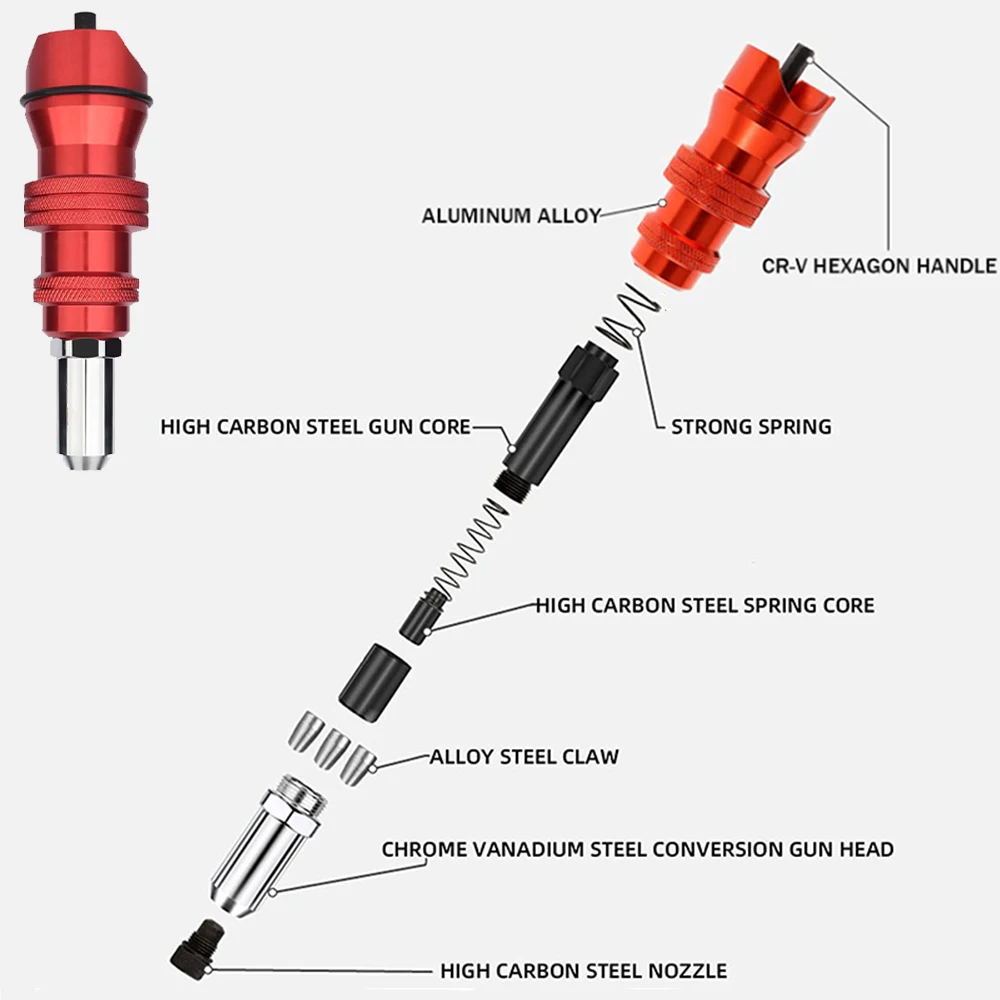 ALUMINUM ALLOY

CR-V HEXAGON HANDLE

HIGH CARBON STEEL GUN CORE

STRONG SPRING

HIGH CARBON STEEL SPRING CORE

ALLOY STEEL CLAW

CHROME VANADIUM STEEL CONVERSION GUN HEAD

HIGH CARBON STEEL NOZZLE