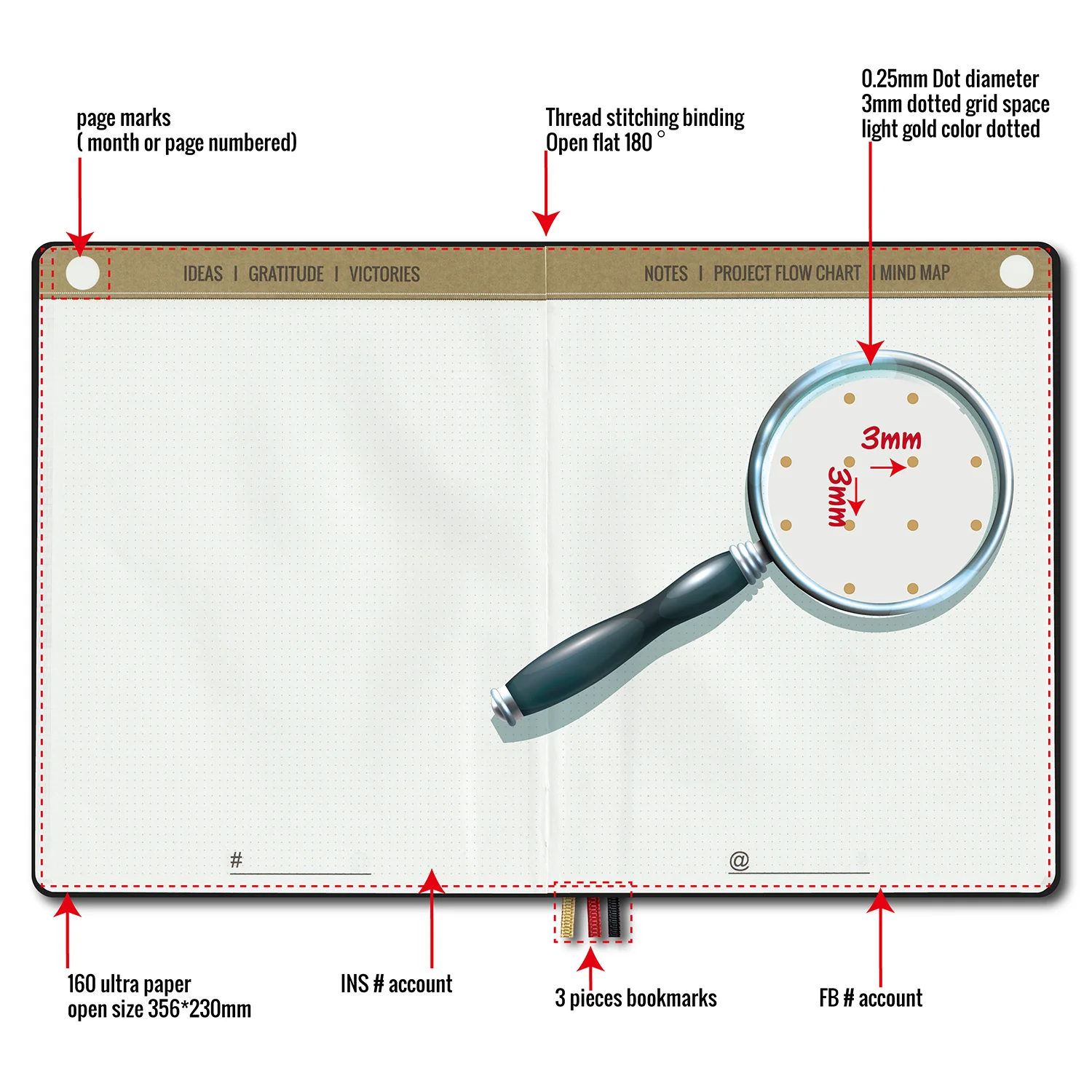 page marks
( month or page numbered)

Thread stitching binding
Open flat 180 °

0.25mm Dot diameter
3mm dotted grid space
light gold color dotted

IDEAS | GRATITUDE | VICTORIES

NOTES | PROJECT FLOW CHART | MIND MAP

3mm

3mm

#

@

160 ultra paper
open size 356*230mm

INS # account

3 pieces bookmarks

FB # account