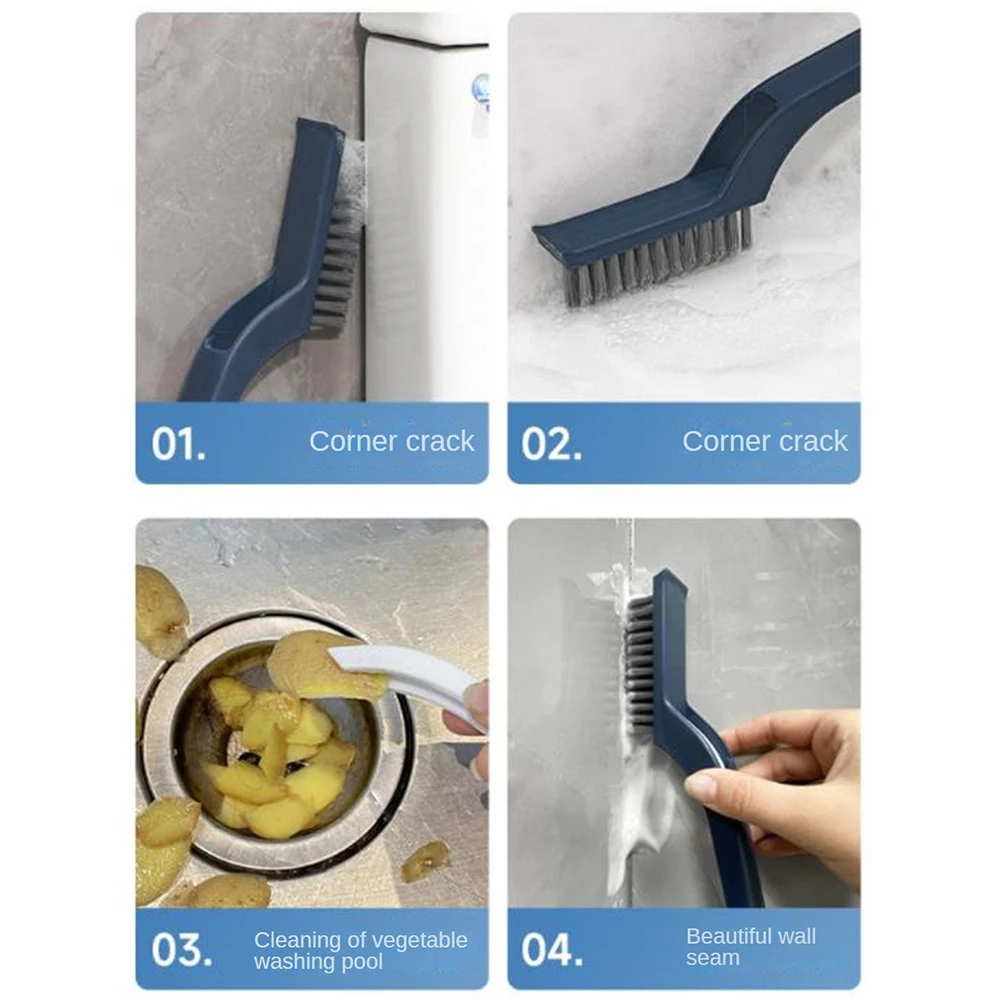 01. Corner crack

02. Corner crack

03. Cleaning of vegetable washing pool

04. Beautiful wall seam