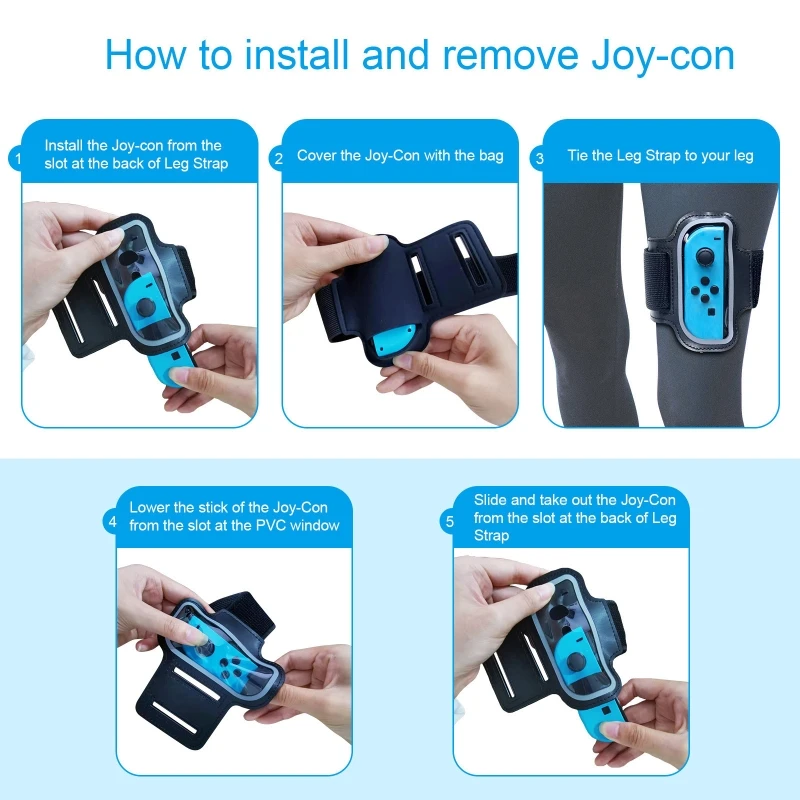 How to install and remove Joy-con

1 Install the Joy-con from the slot at the back of Leg Strap

2 Cover the Joy-Con with the bag

3 Tie the Leg Strap to your leg

4 Lower the stick of the Joy-Con from the slot at the PVC window

5 Slide and take out the Joy-Con from the slot at the back of Leg Strap