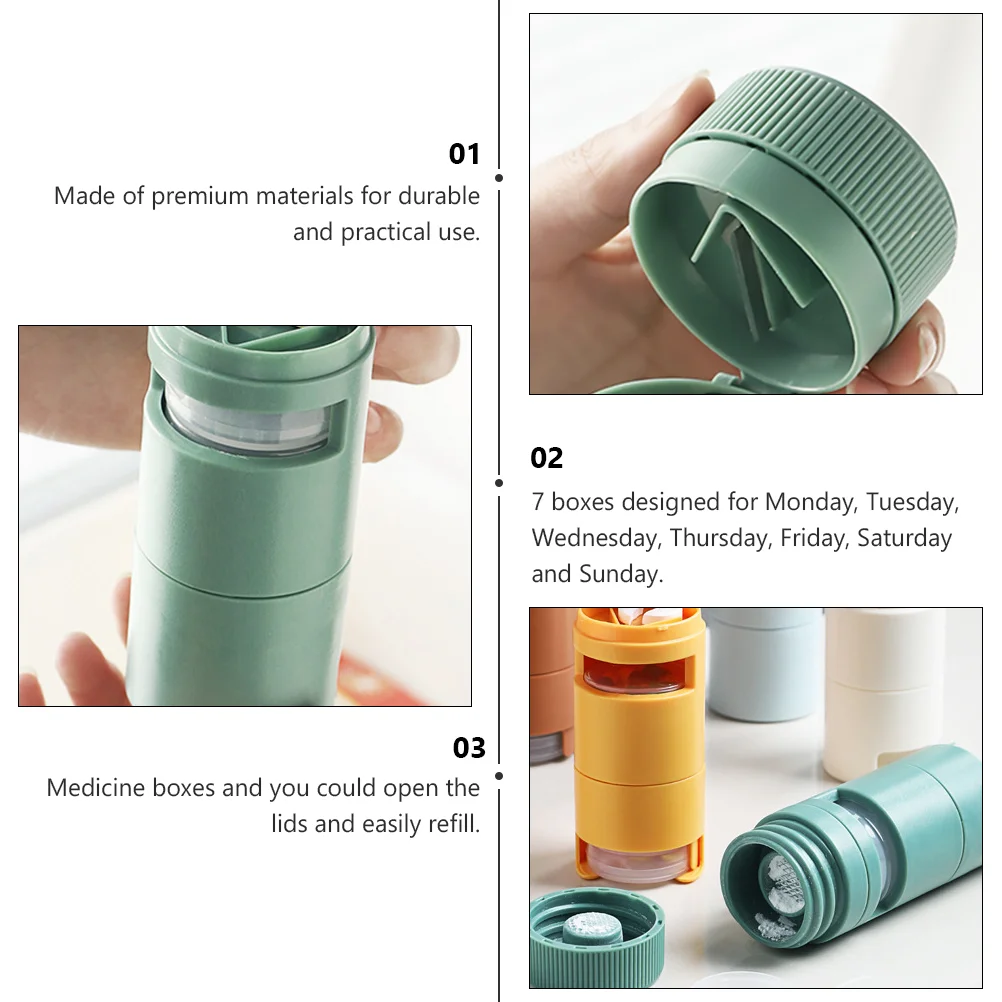 01
Made of premium materials for durable and practical use.

02
7 boxes designed for Monday, Tuesday, Wednesday, Thursday, Friday, Saturday and Sunday.

03
Medicine boxes and you could open the lids and easily refill.