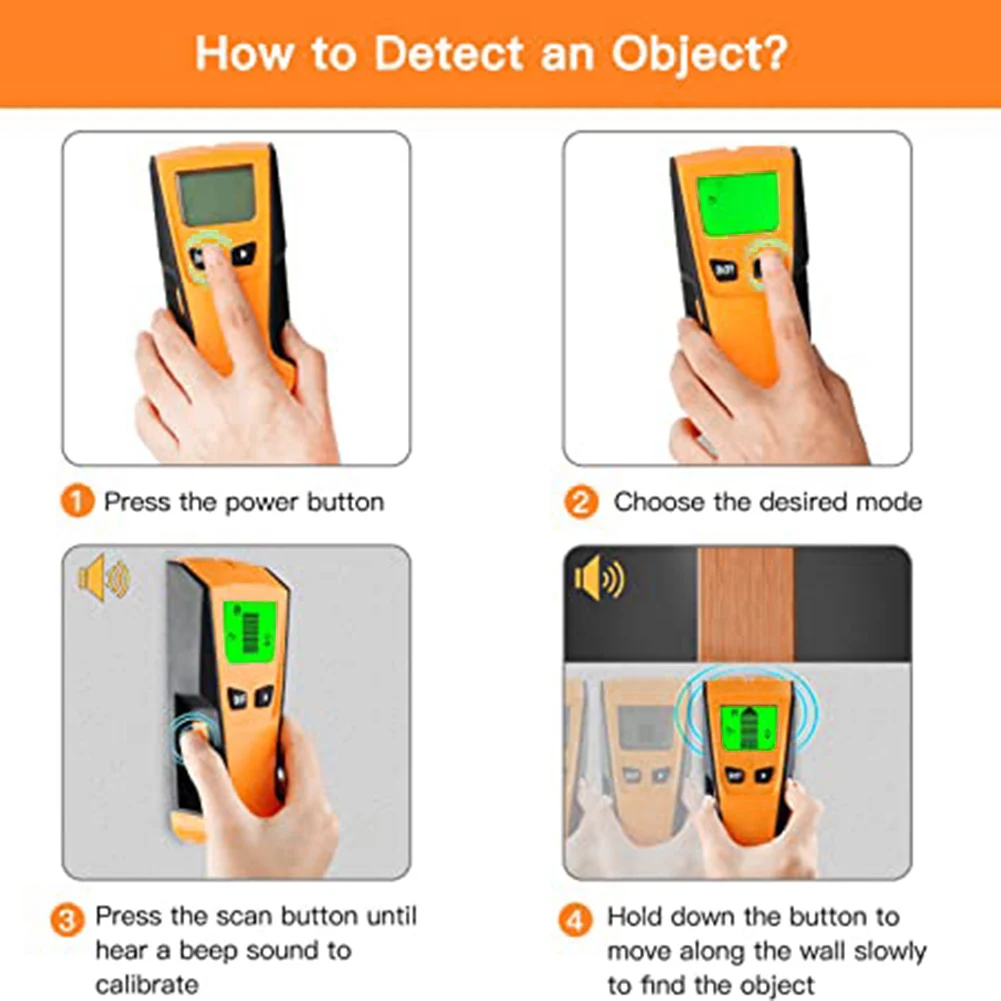 How to Detect an Object?

1 Press the power button

2 Choose the desired mode

3 Press the scan button until hear a beep sound to calibrate

4 Hold down the button to move along the wall slowly to find the object