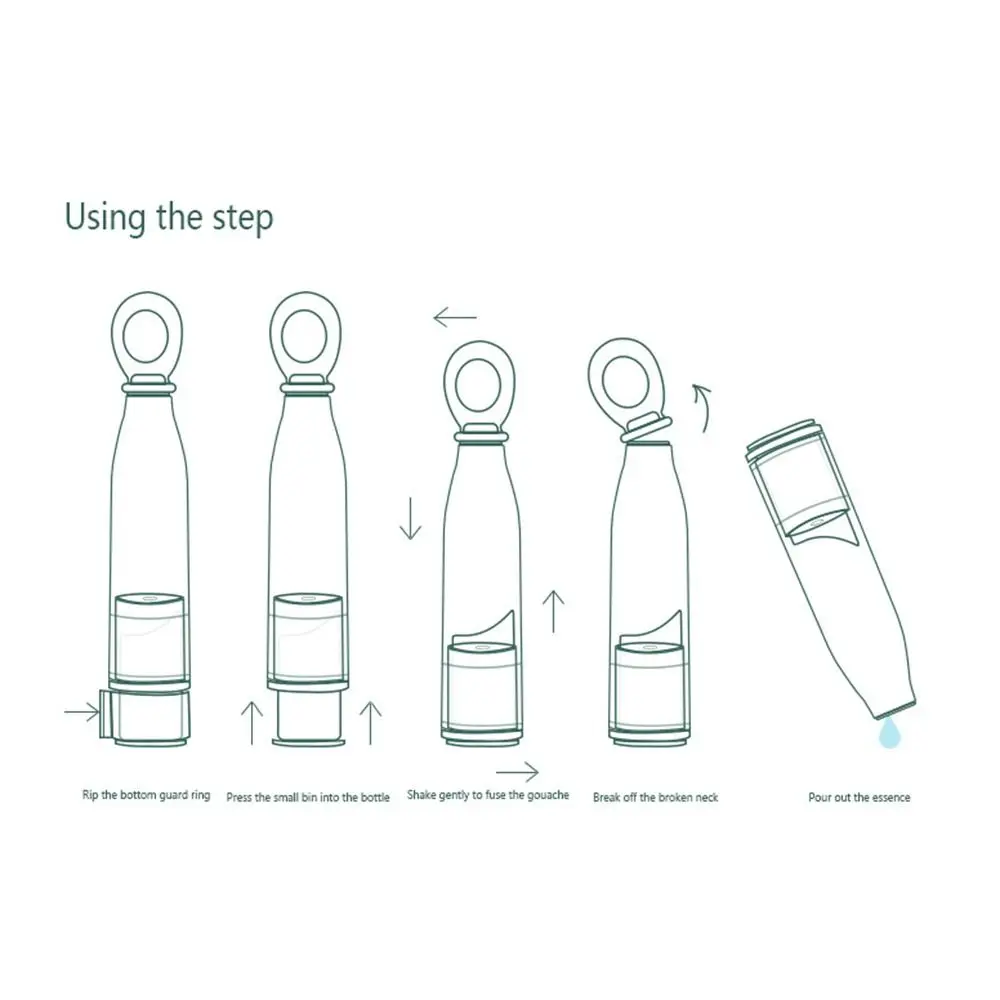 Using the step

Rip the bottom guard ring

Press the small bin into the bottle

Shake gently to fuse the gouache

Break off the broken neck

Pour out the essence