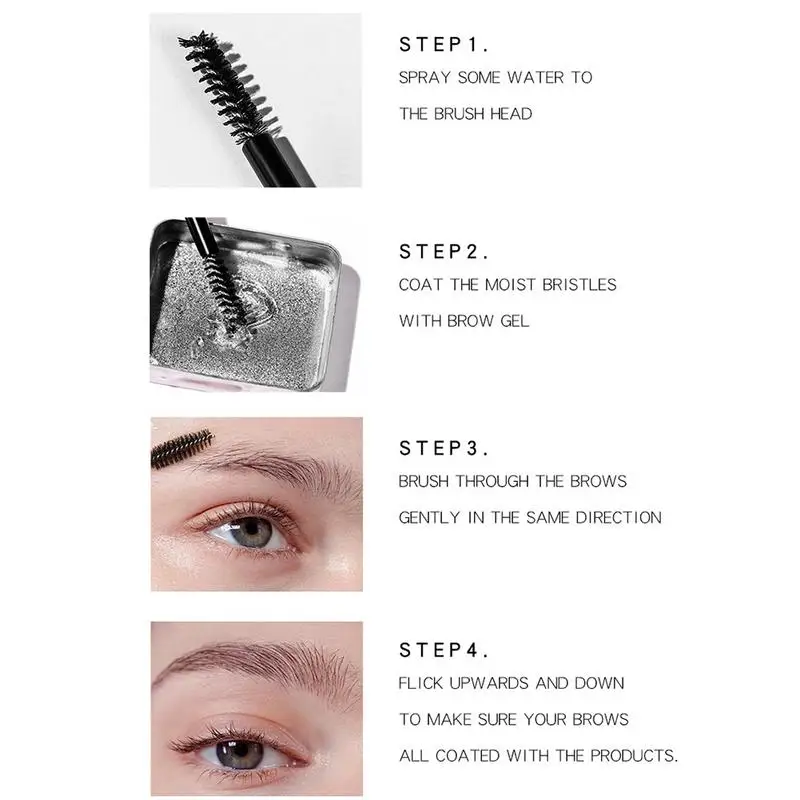 STEP1.
SPRAY SOME WATER TO
THE BRUSH HEAD

STEP2.
COAT THE MOIST BRISTLES
WITH BROW GEL

STEP3.
BRUSH THROUGH THE BROWS
GENTLY IN THE SAME DIRECTION

STEP4.
FLICK UPWARDS AND DOWN
TO MAKE SURE YOUR BROWS
ALL COATED WITH THE PRODUCTS.