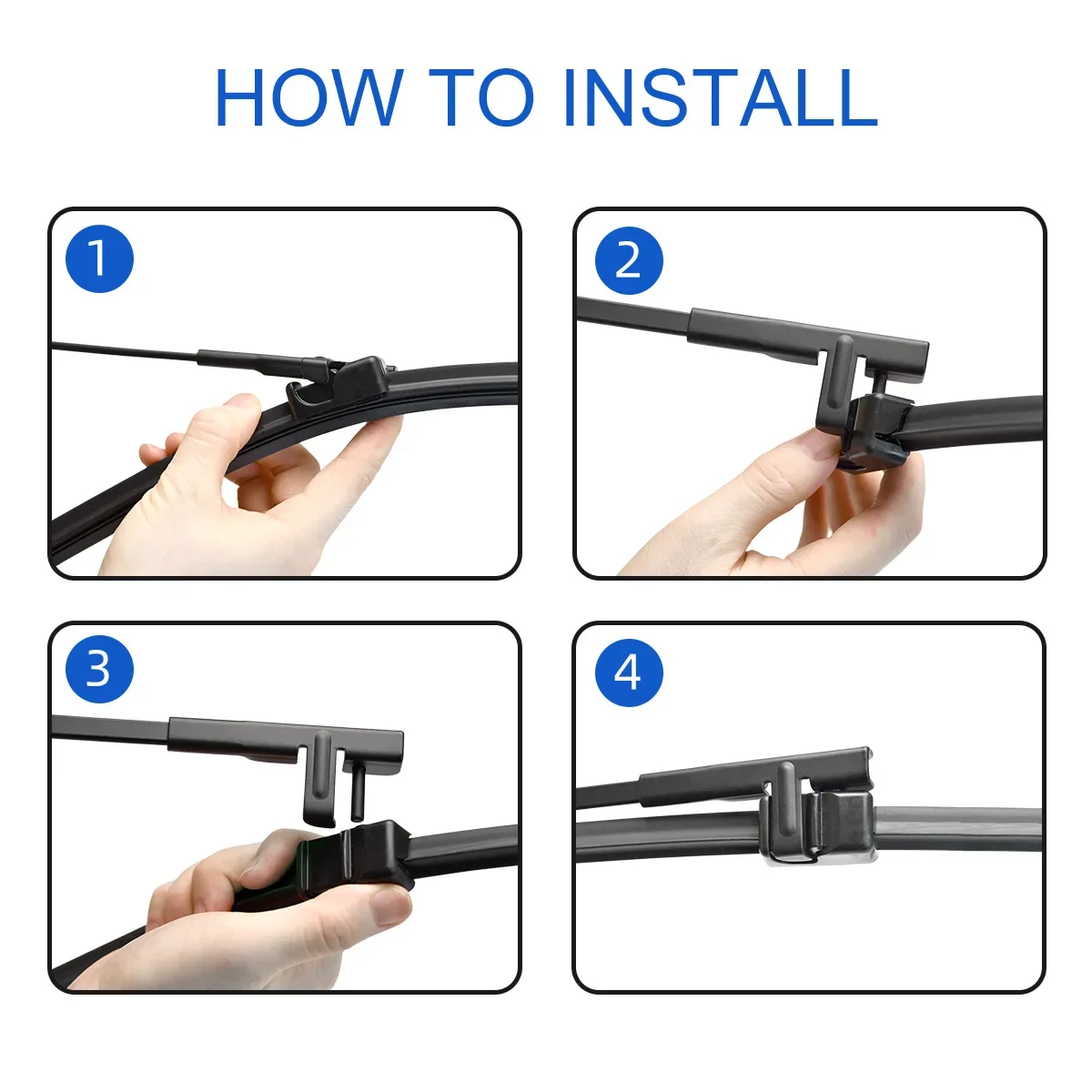 HOW TO INSTALL

1

2

3

4