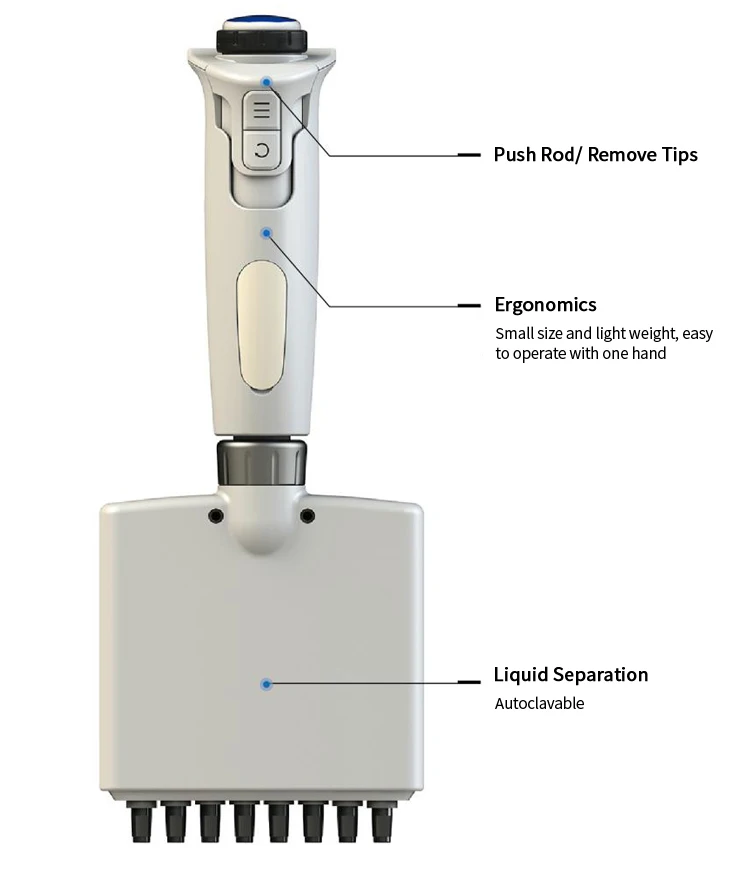 Push Rod/ Remove Tips

Ergonomics
Small size and light weight, easy to operate with one hand

Liquid Separation
Autoclavable