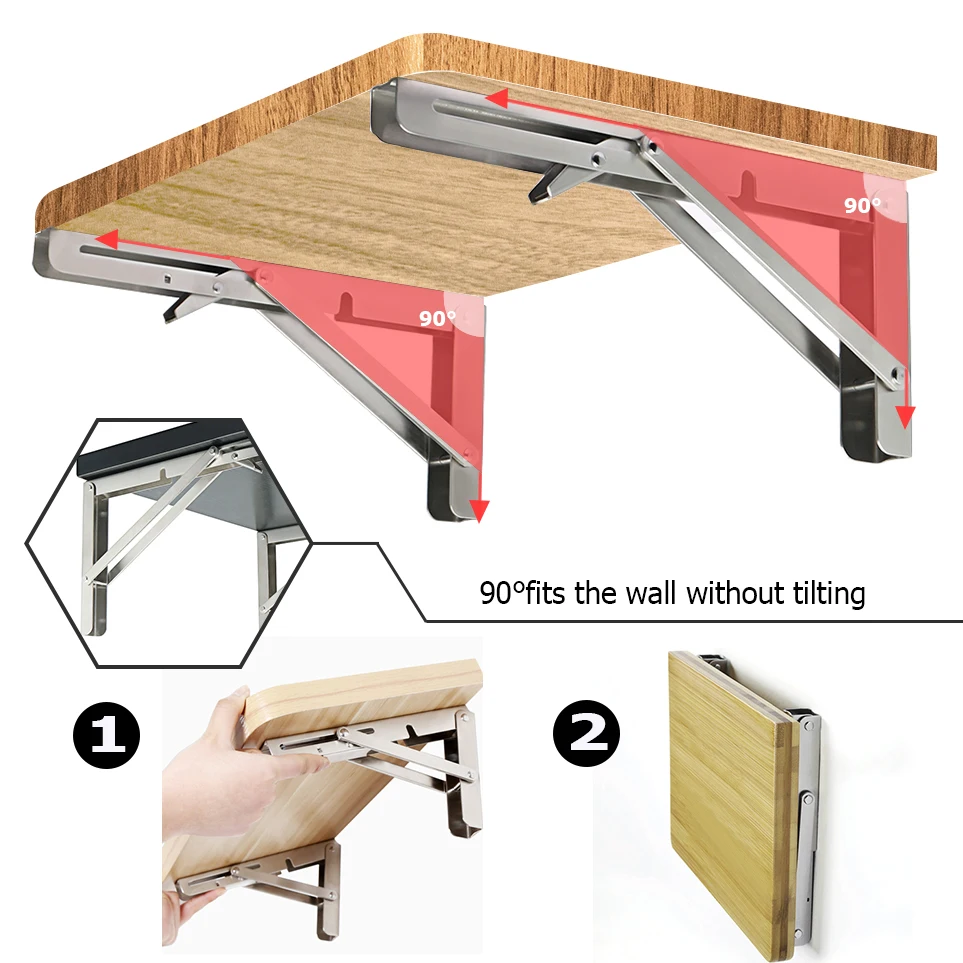 90°

90°

90°fits the wall without tilting

1

2