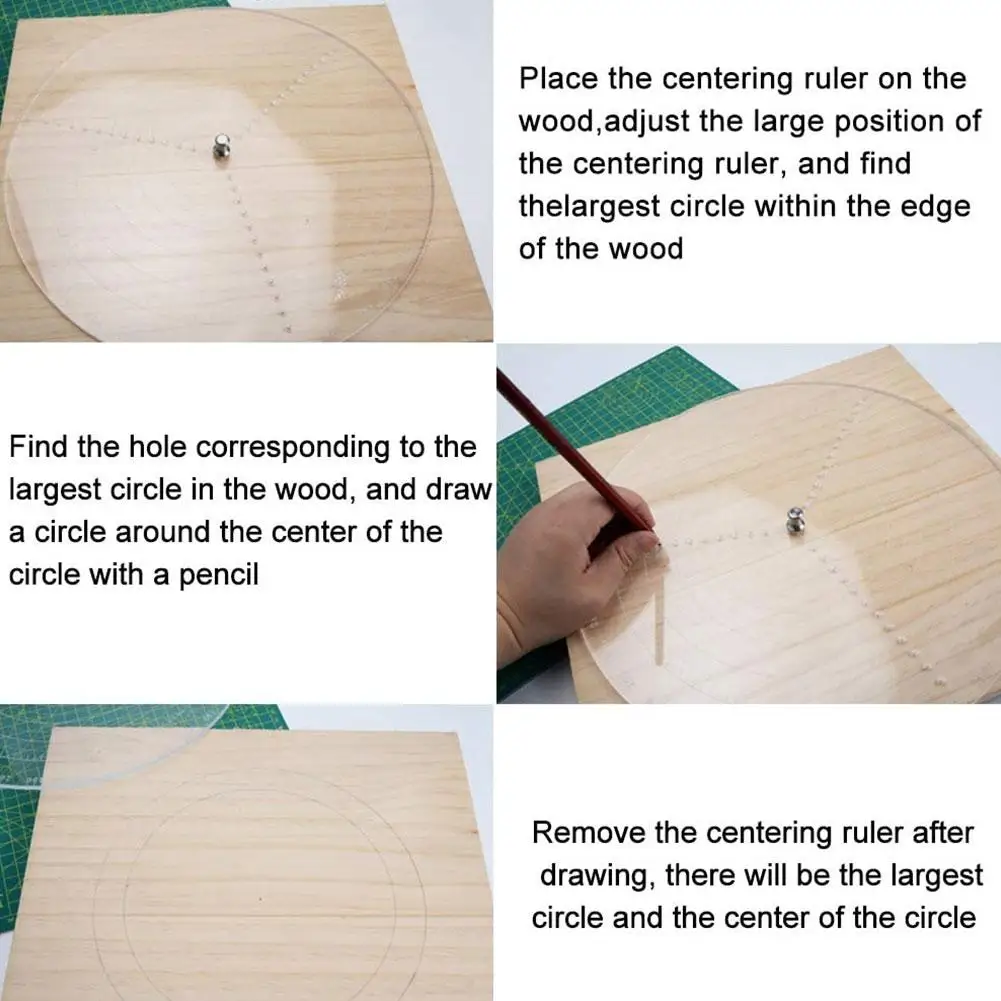 Place the centering ruler on the wood,adjust the large position of the centering ruler, and find thelargest circle within the edge of the wood

Find the hole corresponding to the largest circle in the wood, and draw a circle around the center of the circle with a pencil

Remove the centering ruler after drawing, there will be the largest circle and the center of the circle