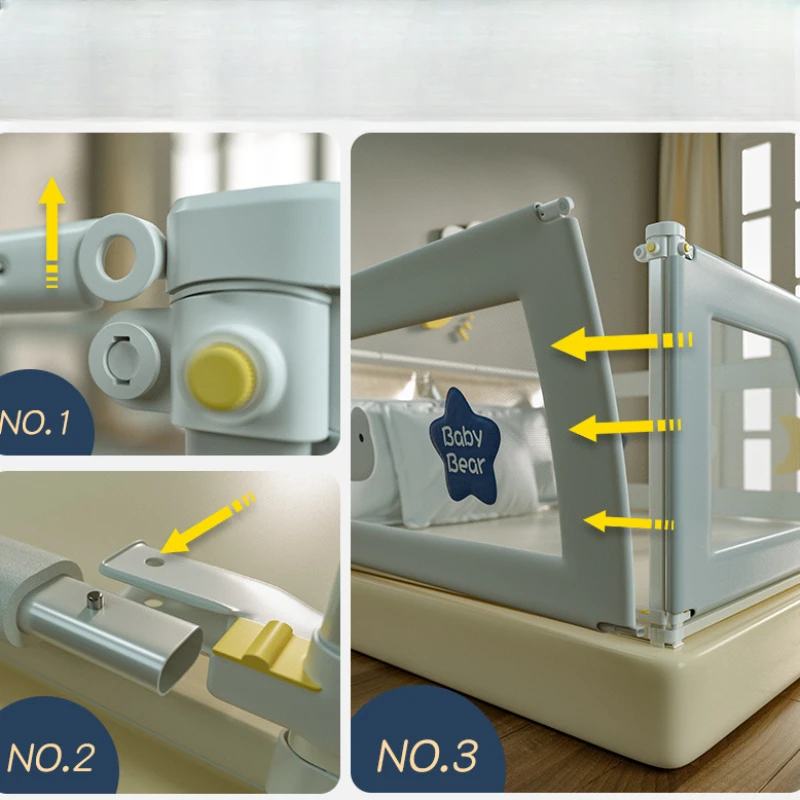 NO.1

NO.2

Baby Bear

NO.3