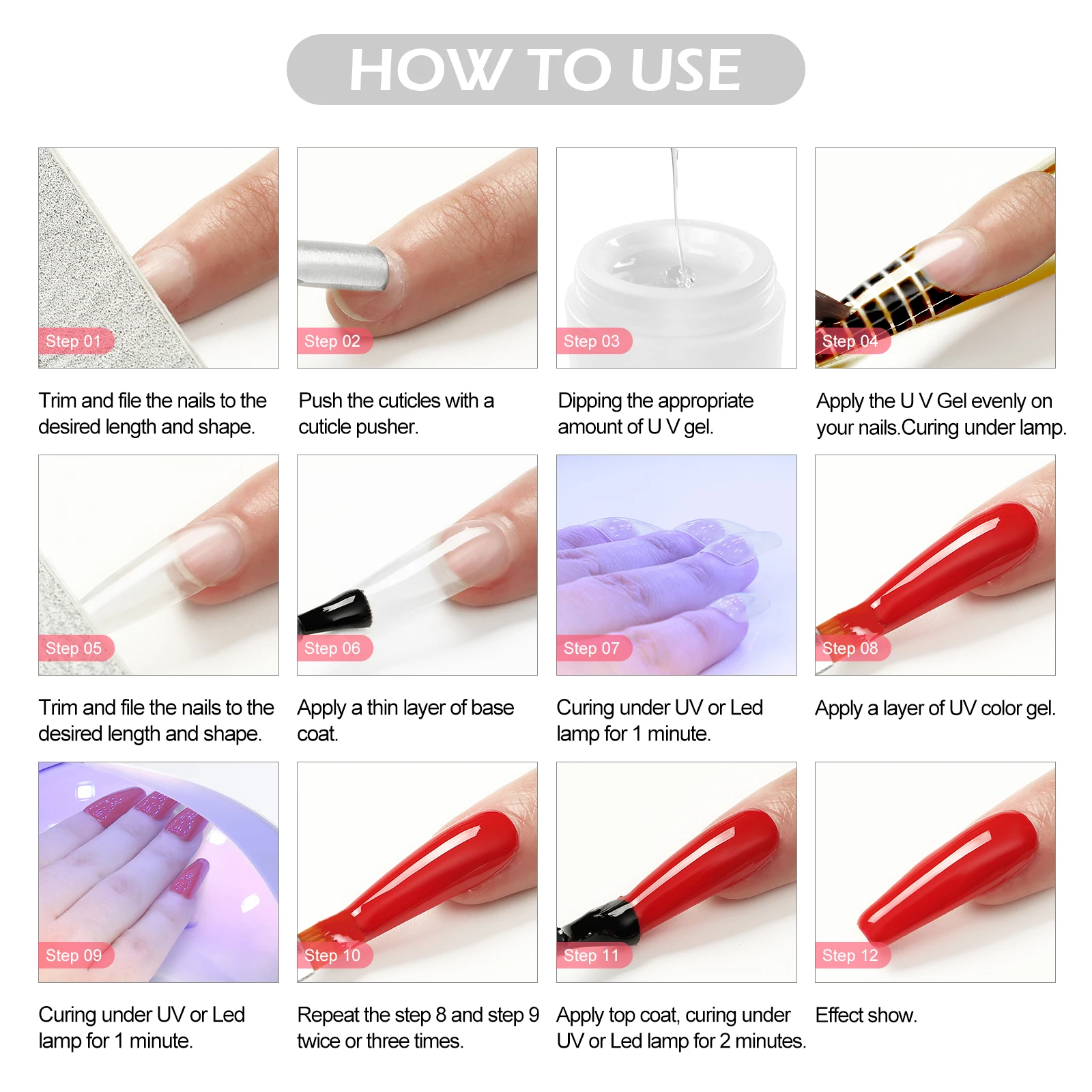 HOW TO USE

Step 01
Trim and file the nails to the desired length and shape.

Step 02
Push the cuticles with a cuticle pusher.

Step 03
Dipping the appropriate amount of U V gel.

Step 04
Apply the U V Gel evenly on your nails.Curing under lamp.

Step 05
Trim and file the nails to the desired length and shape.

Step 06
Apply a thin layer of base coat.

Step 07
Curing under UV or Led lamp for 1 minute.

Step 08
Apply a layer of UV color gel.

Step 09
Curing under UV or Led lamp for 1 minute.

Step 10
Repeat the step 8 and step 9 twice or three times.

Step 11
Apply top coat, curing under UV or Led lamp for 2 minutes.

Step 12
Effect show.