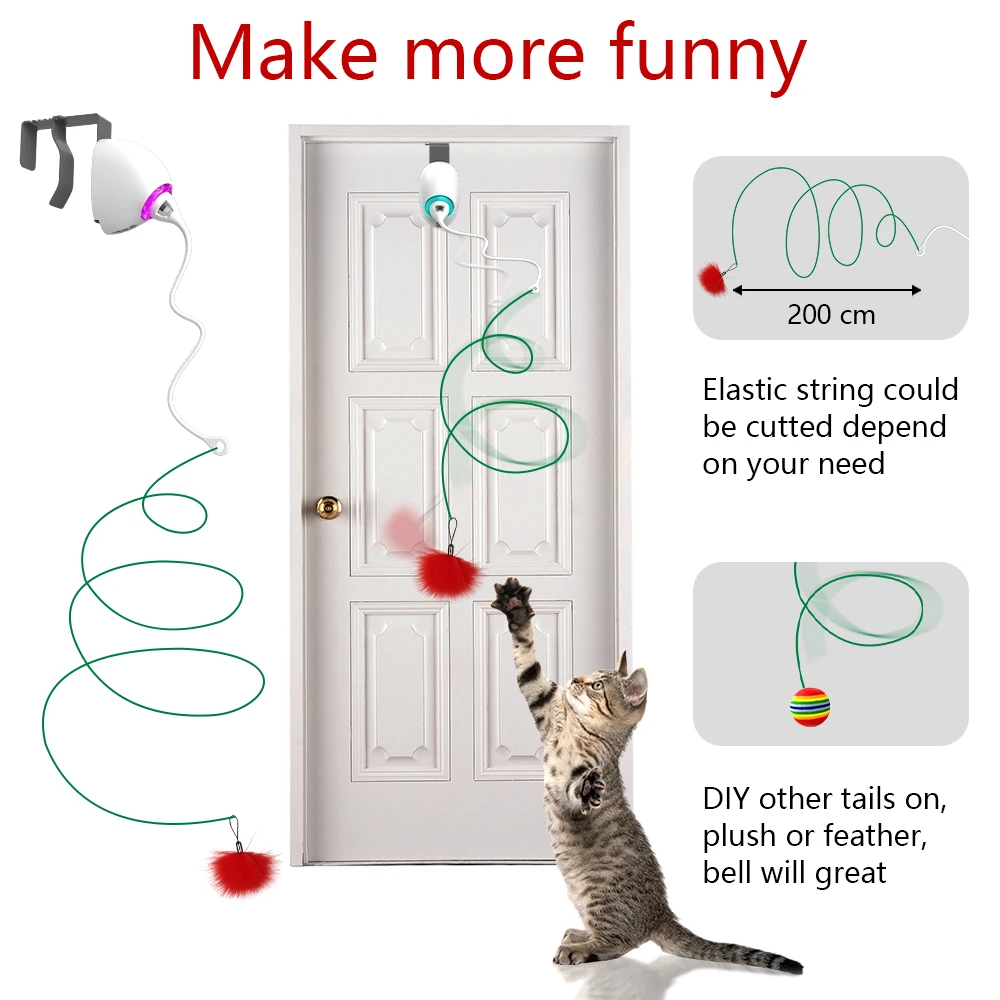 Make more funny

200 cm

Elastic string could be cutted depend on your need

DIY other tails on, plush or feather, bell will great