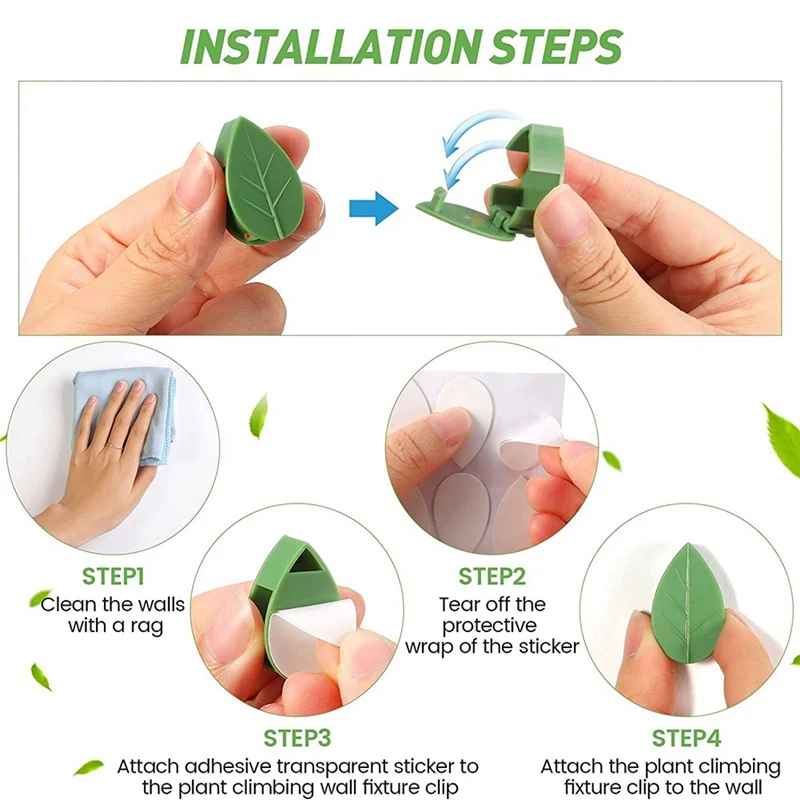 INSTALLATION STEPS

STEP1
Clean the walls with a rag

STEP2
Tear off the protective wrap of the sticker

STEP3
Attach adhesive transparent sticker to the plant climbing wall fixture clip

STEP4
Attach the plant climbing fixture clip to the wall