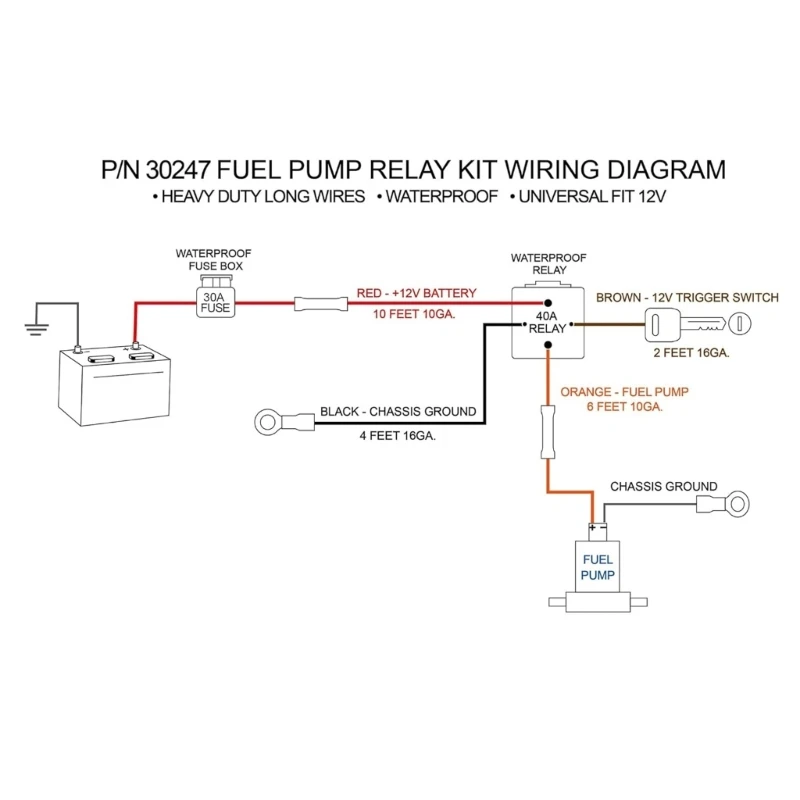 P/N 30247 FUEL PUMP RELAY KIT WIRING DIAGRAM
• HEAVY DUTY LONG WIRES • WATERPROOF • UNIVERSAL FIT 12V

WATERPROOF FUSE BOX

30A FUSE

RED - +12V BATTERY
10 FEET 10GA.

WATERPROOF RELAY

40A RELAY

BROWN - 12V TRIGGER SWITCH
2 FEET 16GA.

BLACK - CHASSIS GROUND
4 FEET 16GA.

ORANGE - FUEL PUMP
6 FEET 10GA.

CHASSIS GROUND

+ -

FUEL PUMP