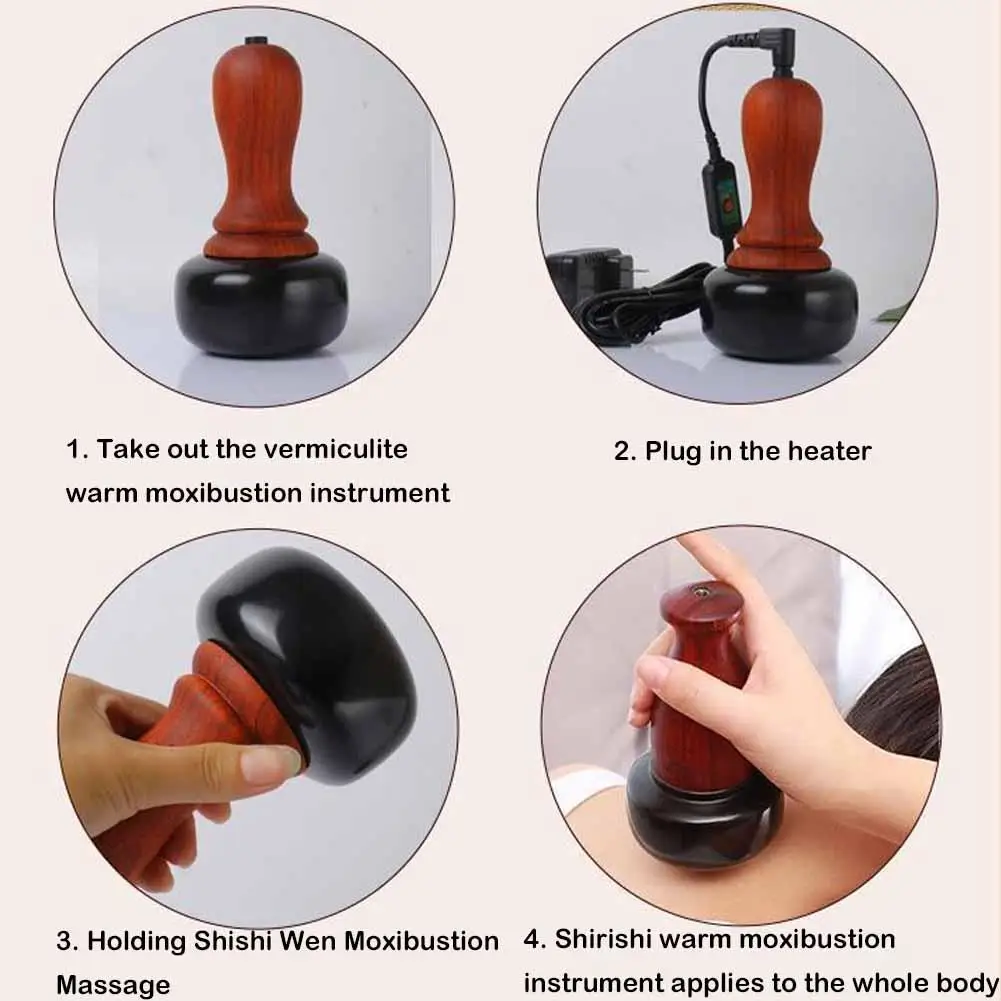 1. Take out the vermiculite warm moxibustion instrument

2. Plug in the heater

3. Holding Shishi Wen Moxibustion Massage

4. Shirishi warm moxibustion instrument applies to the whole body