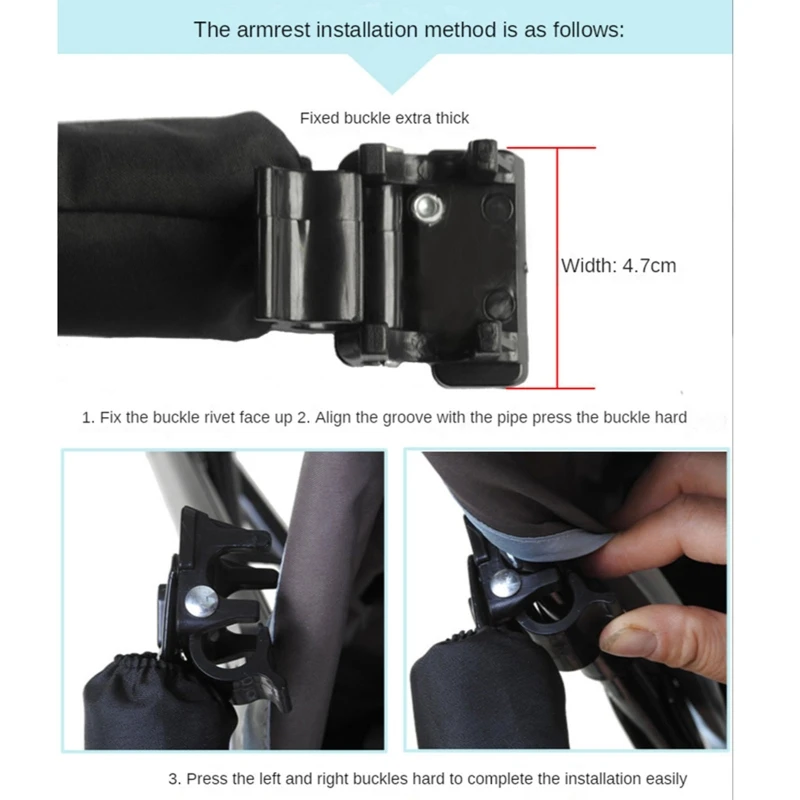 The armrest installation method is as follows:

Fixed buckle extra thick

Width: 4.7cm

1. Fix the buckle rivet face up 2. Align the groove with the pipe press the buckle hard

3. Press the left and right buckles hard to complete the installation easily