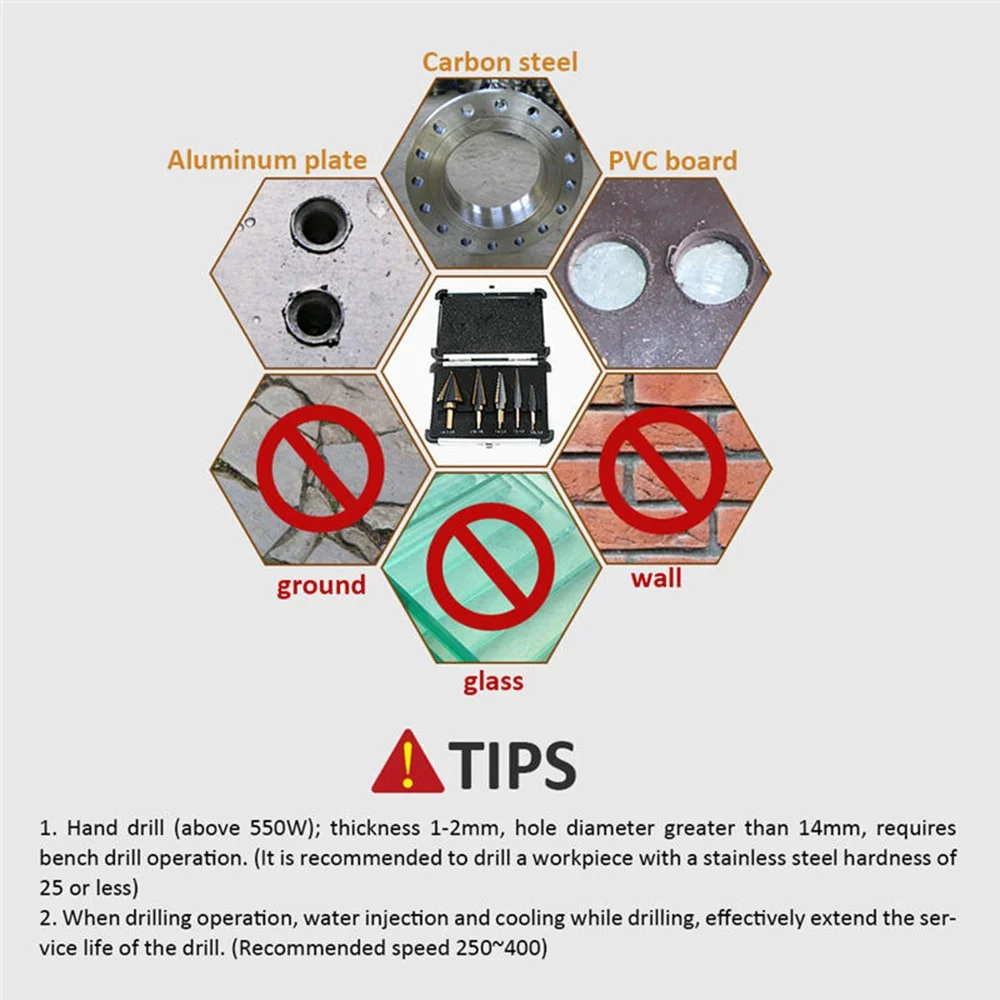 Carbon steel

Aluminum plate

PVC board

ground

wall

glass

TIPS

1. Hand drill (above 550W); thickness 1-2mm, hole diameter greater than 14mm, requires bench drill operation. (It is recommended to drill a workpiece with a stainless steel hardness of 25 or less)
2. When drilling operation, water injection and cooling while drilling, effectively extend the service life of the drill. (Recommended speed 250~400)