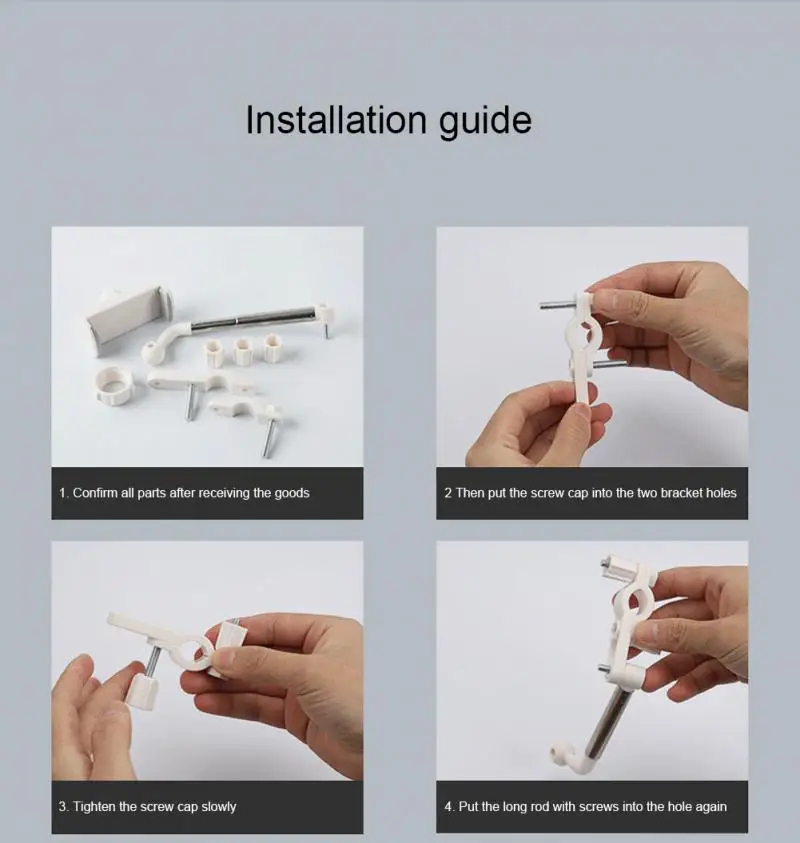 Installation guide

1. Confirm all parts after receiving the goods

2 Then put the screw cap into the two bracket holes

3. Tighten the screw cap slowly

4. Put the long rod with screws into the hole again