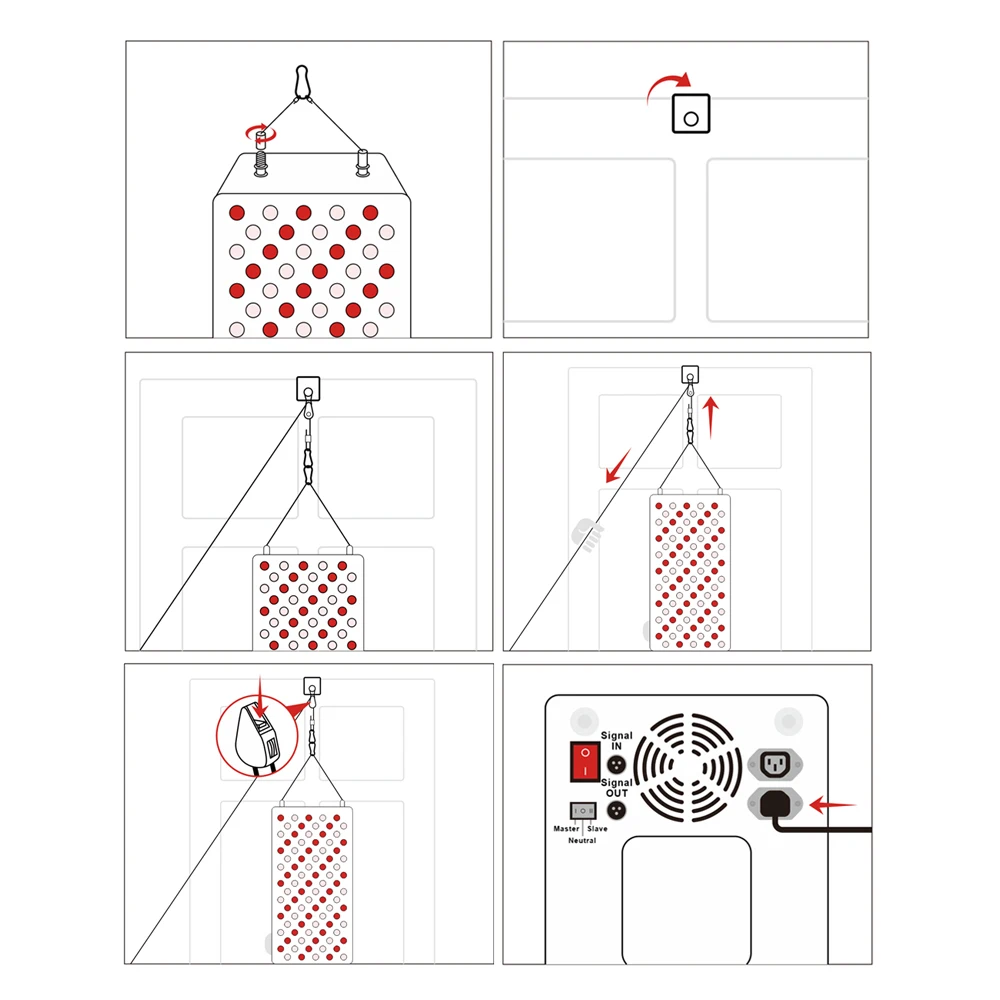 Signal IN
Signal OUT
Master
Neutral
Slave