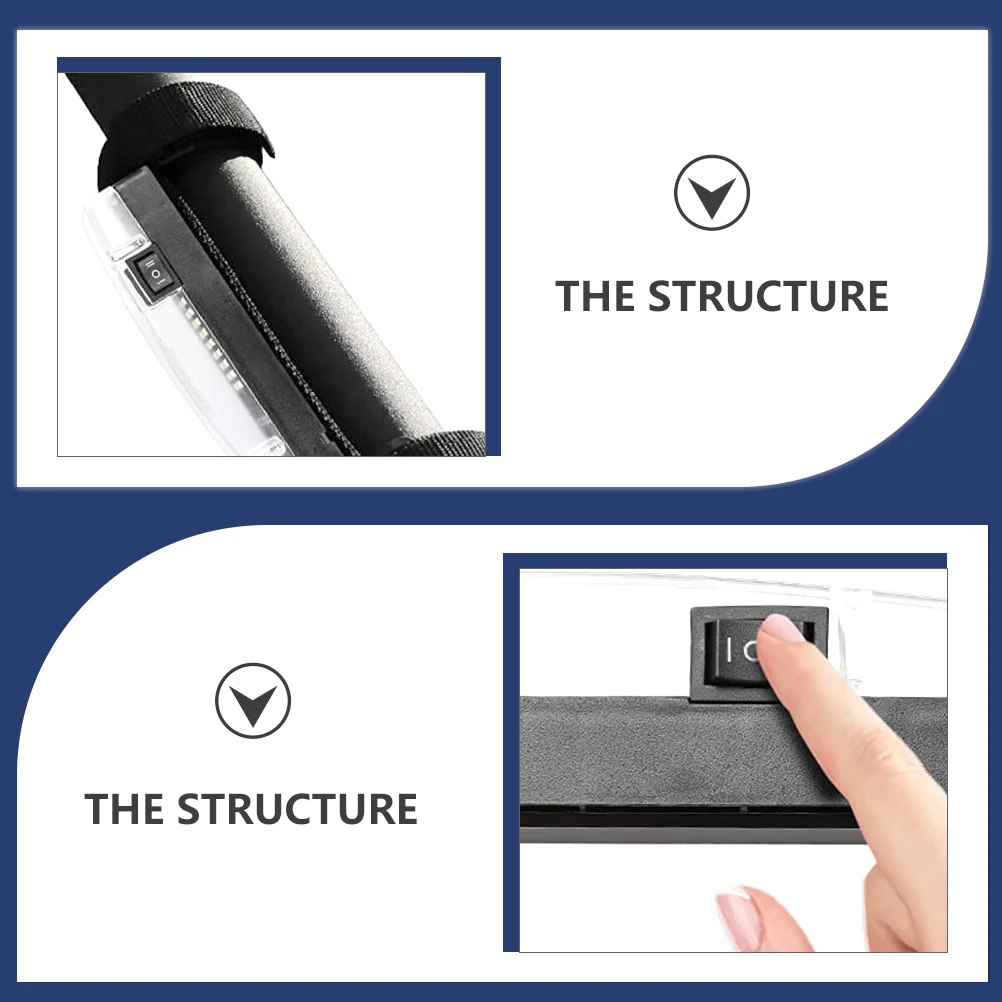 THE STRUCTURE

THE STRUCTURE