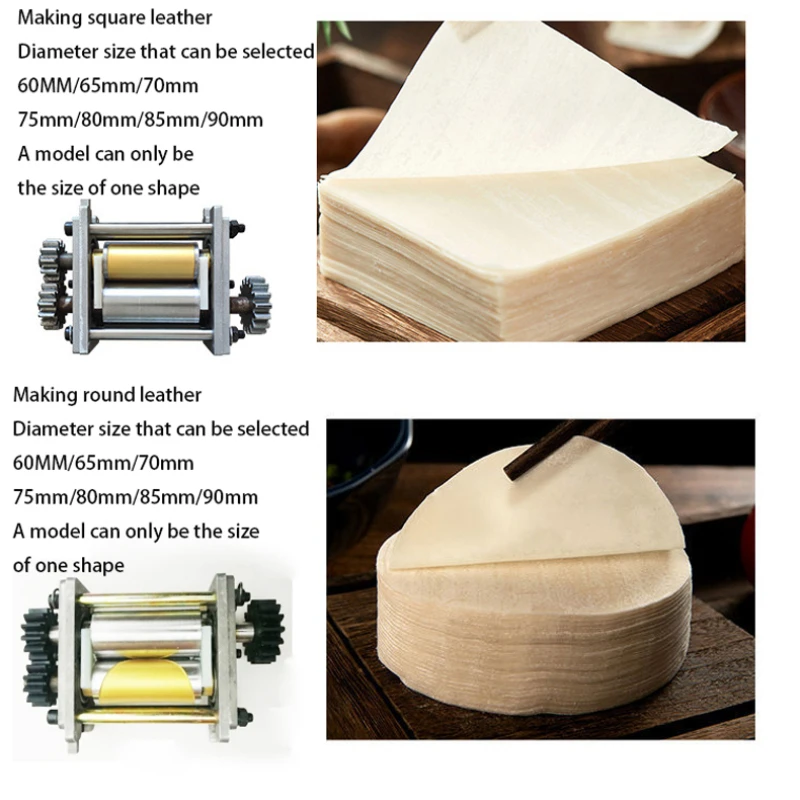 Making square leather
Diameter size that can be selected
60MM/65mm/70mm
75mm/80mm/85mm/90mm
A model can only be
the size of one shape

Making round leather
Diameter size that can be selected
60MM/65mm/70mm
75mm/80mm/85mm/90mm
A model can only be the size
of one shape