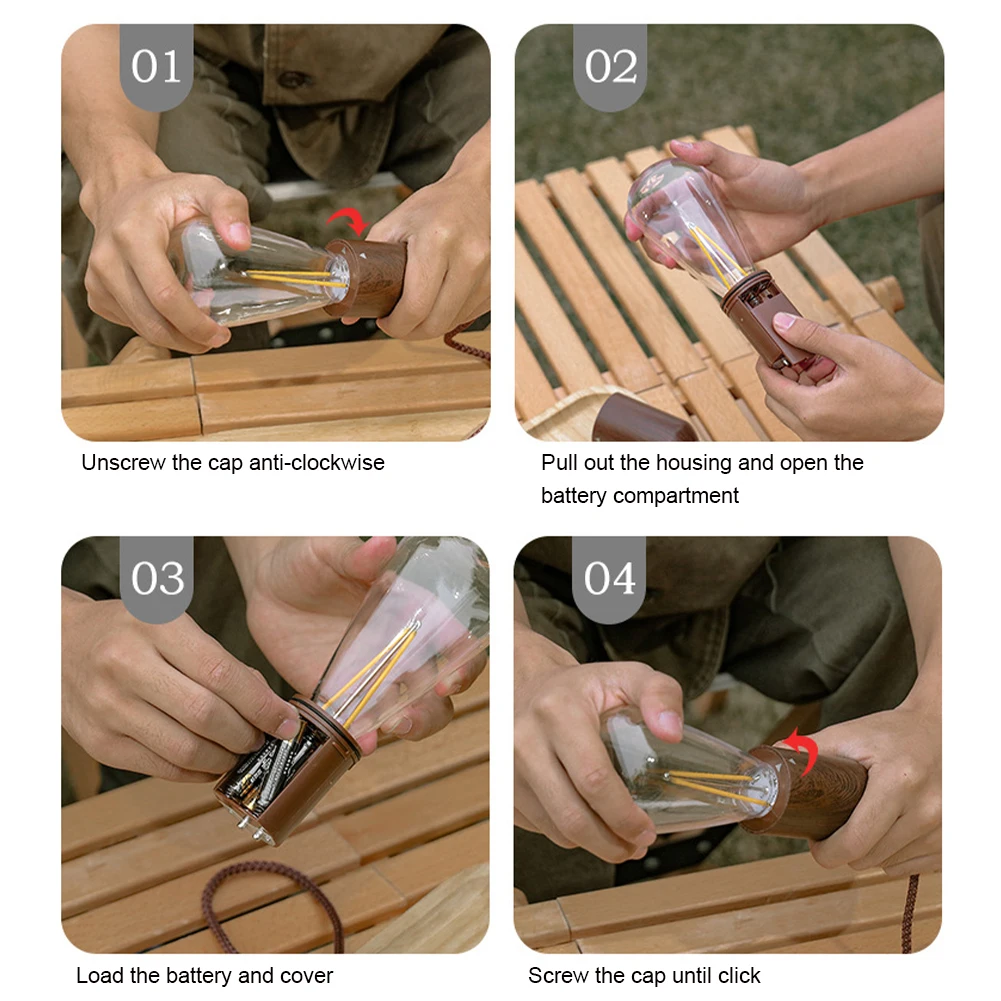 01

Unscrew the cap anti-clockwise

02

Pull out the housing and open the battery compartment

03

Load the battery and cover

04

Screw the cap until click