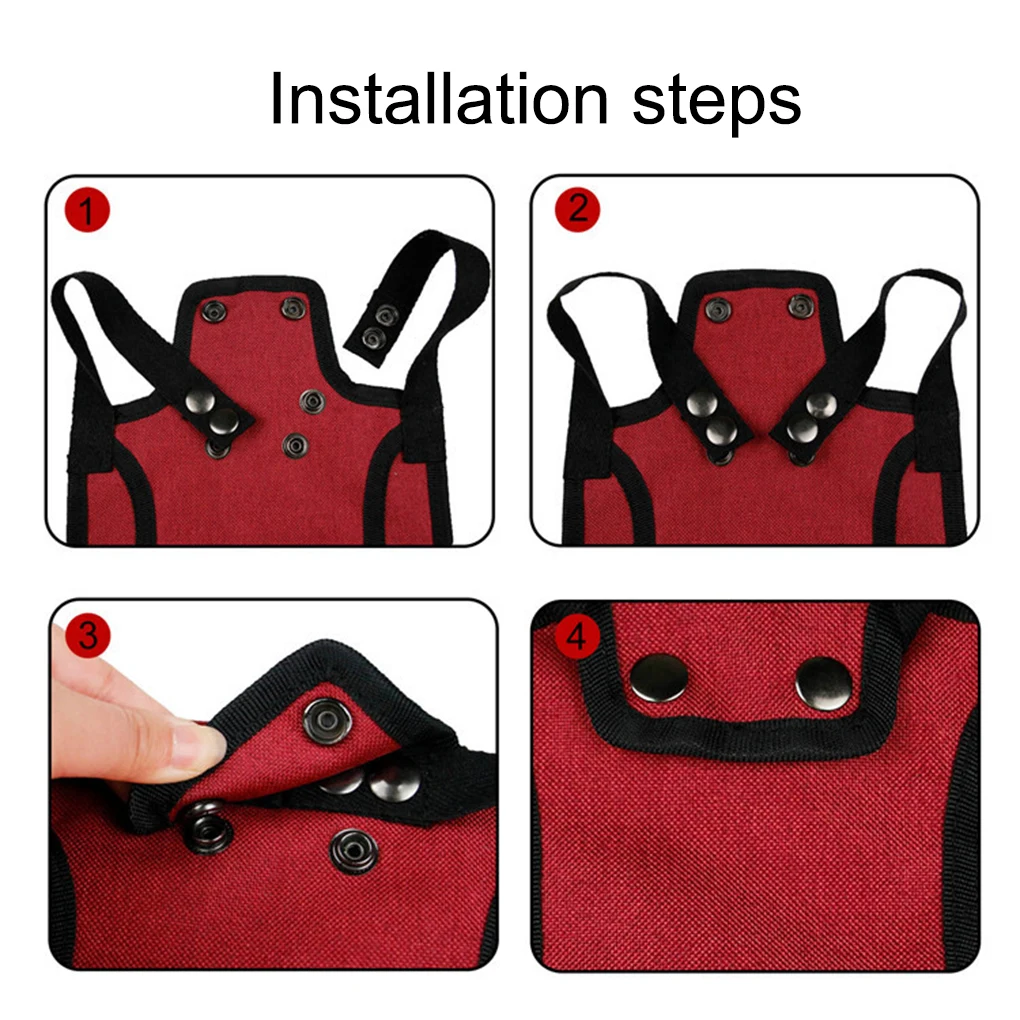 Installation steps

1

2

3

4