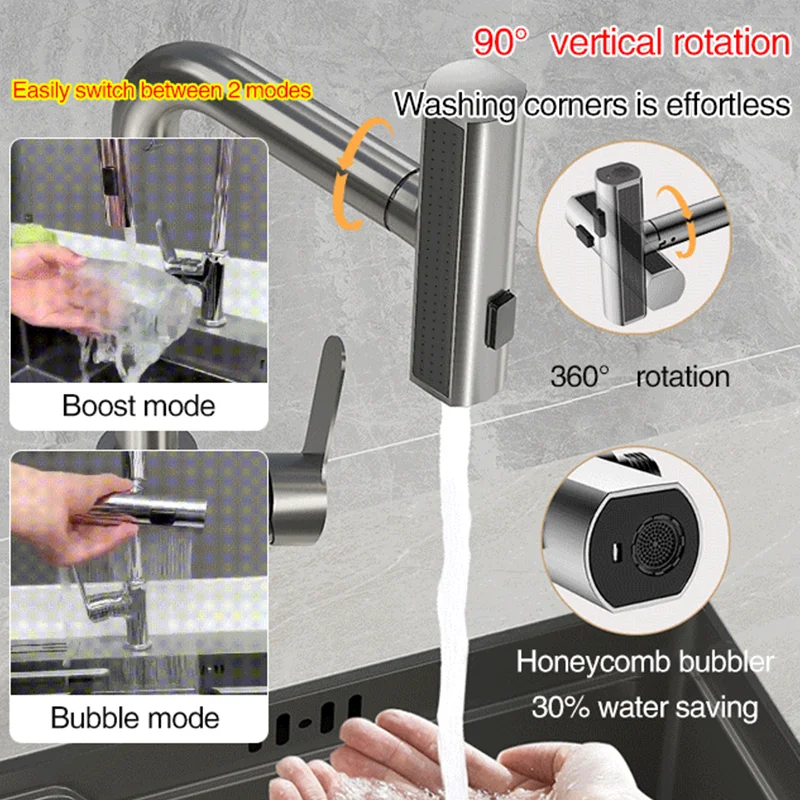 90° vertical rotation

Easily switch between 2 modes

Washing corners is effortless

Boost mode

360° rotation

Bubble mode

Honeycomb bubbler
30% water saving