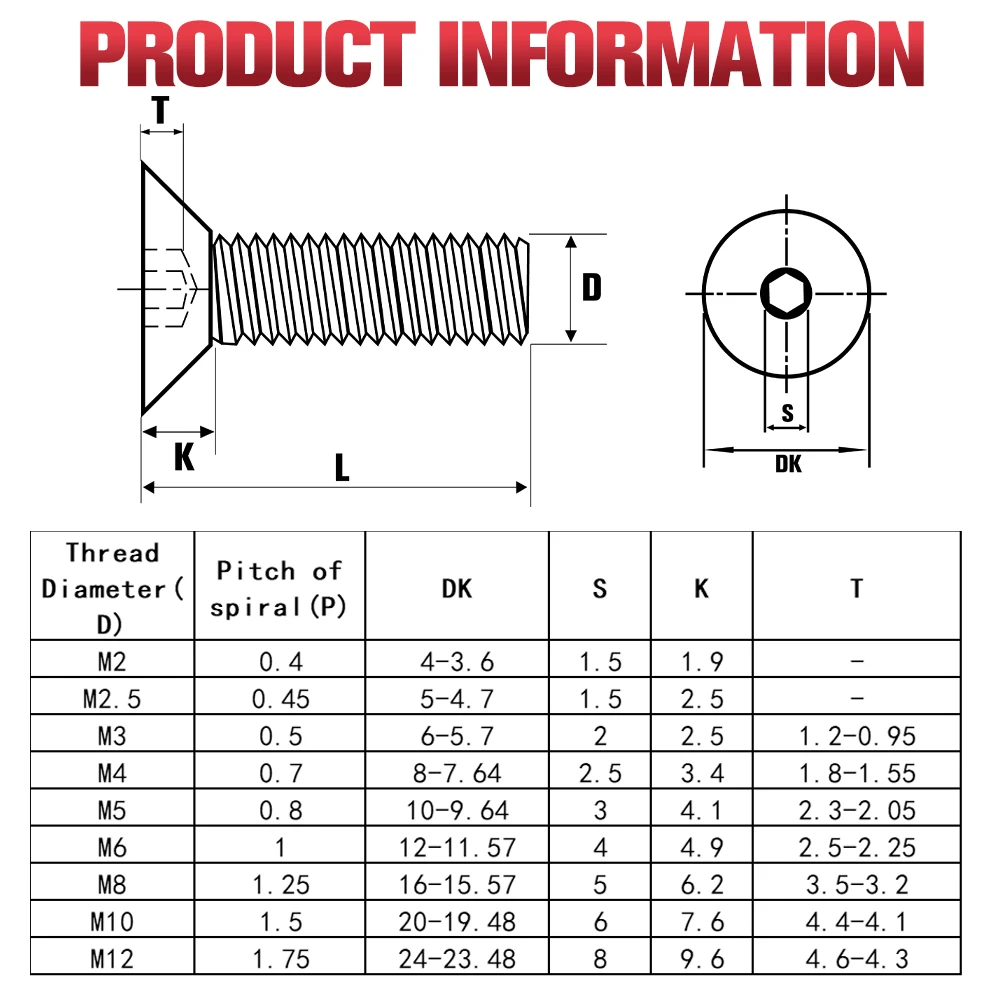 PRODUCT INFORMATION

T

D

K

L

S

DK

| Thread Diameter(D) | Pitch of spiral(P) | DK | S | K | T |
|---|---|---|---|---|---|
| M2 | 0.4 | 4-3.6 | 1.5 | 1.9 | - |
| M2.5 | 0.45 | 5-4.7 | 1.5 | 2.5 | - |
| M3 | 0.5 | 6-5.7 | 2 | 2.5 | 1.2-0.95 |
| M4 | 0.7 | 8-7.64 | 2.5 | 3.4 | 1.8-1.55 |
| M5 | 0.8 | 10-9.64 | 3 | 4.1 | 2.3-2.05 |
| M6 | 1 | 12-11.57 | 4 | 4.9 | 2.5-2.25 |
| M8 | 1.25 | 16-15.57 | 5 | 6.2 | 3.5-3.2 |
| M10 | 1.5 | 20-19.48 | 6 | 7.6 | 4.4-4.1 |
| M12 | 1.75 | 24-23.48 | 8 | 9.6 | 4.6-4.3 |